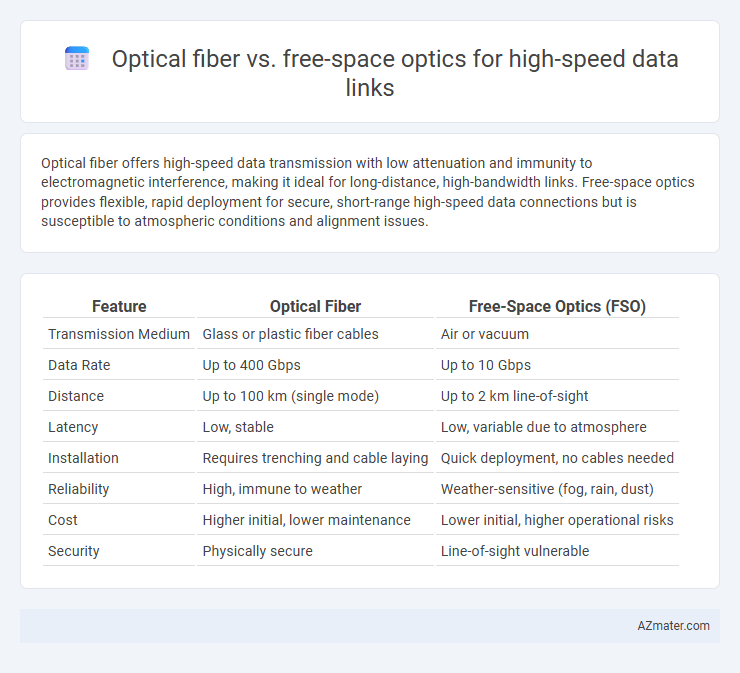 Optical fiber vs. free-space optics for high-speed data links

Optical fiber offers high-speed data transmission with low attenuation and immunity to electromagnetic interference, making it ideal for long-distance, high-bandwidth links. Free-space optics provides flexible, rapid deployment for secure, short-range high-speed data connections but is susceptible to atmospheric conditions and alignment issues.

| Feature | Optical Fiber | Free-Space Optics (FSO) |
|---|---|---|
| Transmission Medium | Glass or plastic fiber cables | Air or vacuum |
| Data Rate | Up to 400 Gbps | Up to 10 Gbps |
| Distance | Up to 100 km (single mode) | Up to 2 km line-of-sight |
| Latency | Low, stable | Low, variable due to atmosphere |
| Installation | Requires trenching and cable laying | Quick deployment, no cables needed |
| Reliability | High, immune to weather | Weather-sensitive (fog, rain, dust) |
| Cost | Higher initial, lower maintenance | Lower initial, higher operational risks |
| Security | Physically secure | Line-of-sight vulnerable |

AZmater.com