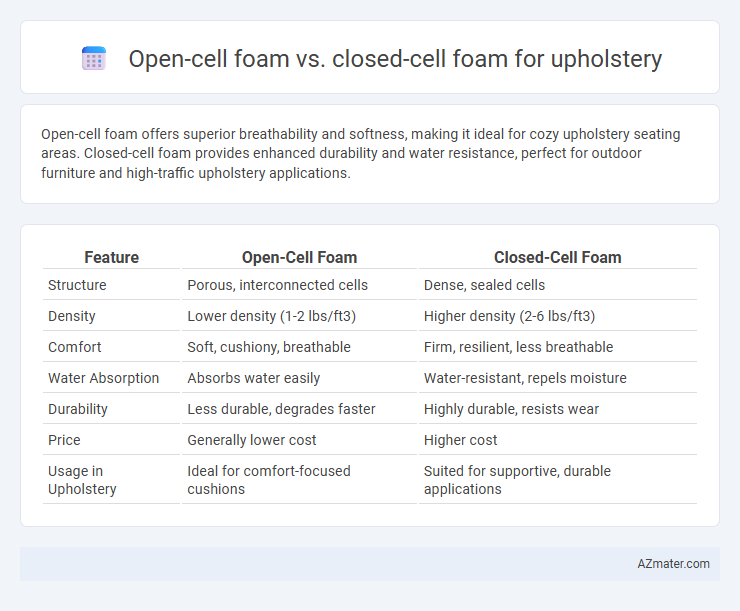 Open-cell foam vs. closed-cell foam for upholstery

Open-cell foam offers superior breathability and softness, making it ideal for cozy upholstery seating areas. Closed-cell foam provides enhanced durability and water resistance, perfect for outdoor furniture and high-traffic upholstery applications.

| Feature | Open-Cell Foam | Closed-Cell Foam |
|---|---|---|
| Structure | Porous, interconnected cells | Dense, sealed cells |
| Density | Lower density (1-2 lbs/ft3) | Higher density (2-6 lbs/ft3) |
| Comfort | Soft, cushiony, breathable | Firm, resilient, less breathable |
| Water Absorption | Absorbs water easily | Water-resistant, repels moisture |
| Durability | Less durable, degrades faster | Highly durable, resists wear |
| Price | Generally lower cost | Higher cost |
| Usage in Upholstery | Ideal for comfort-focused cushions | Suited for supportive, durable applications |

AZmater.com