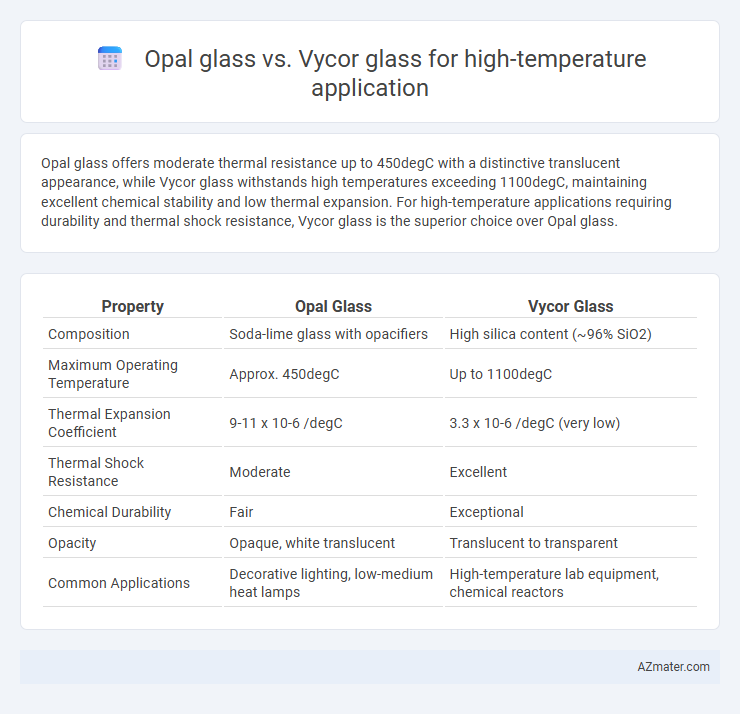 Opal glass vs. Vycor glass for high-temperature application

Opal glass offers moderate thermal resistance up to 450degC with a distinctive translucent appearance, while Vycor glass withstands high temperatures exceeding 1100degC, maintaining excellent chemical stability and low thermal expansion. For high-temperature applications requiring durability and thermal shock resistance, Vycor glass is the superior choice over Opal glass.

| Property | Opal Glass | Vycor Glass |
|---|---|---|
| Composition | Soda-lime glass with opacifiers | High silica content (~96% SiO2) |
| Maximum Operating Temperature | Approx. 450degC | Up to 1100degC |
| Thermal Expansion Coefficient | 9-11 x 10-6 /degC | 3.3 x 10-6 /degC (very low) |
| Thermal Shock Resistance | Moderate | Excellent |
| Chemical Durability | Fair | Exceptional |
| Opacity | Opaque, white translucent | Translucent to transparent |
| Common Applications | Decorative lighting, low-medium heat lamps | High-temperature lab equipment, chemical reactors |

AZmater.com