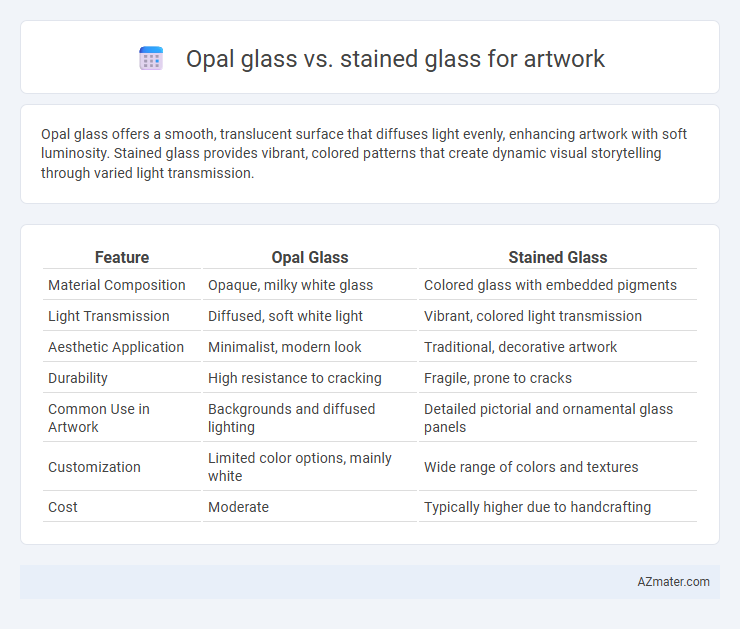 Opal glass vs. stained glass for artwork

Opal glass offers a smooth, translucent surface that diffuses light evenly, enhancing artwork with soft luminosity. Stained glass provides vibrant, colored patterns that create dynamic visual storytelling through varied light transmission.

| Feature | Opal Glass | Stained Glass |
|---|---|---|
| Material Composition | Opaque, milky white glass | Colored glass with embedded pigments |
| Light Transmission | Diffused, soft white light | Vibrant, colored light transmission |
| Aesthetic Application | Minimalist, modern look | Traditional, decorative artwork |
| Durability | High resistance to cracking | Fragile, prone to cracks |
| Common Use in Artwork | Backgrounds and diffused lighting | Detailed pictorial and ornamental glass panels |
| Customization | Limited color options, mainly white | Wide range of colors and textures |
| Cost | Moderate | Typically higher due to handcrafting |

AZmater.com