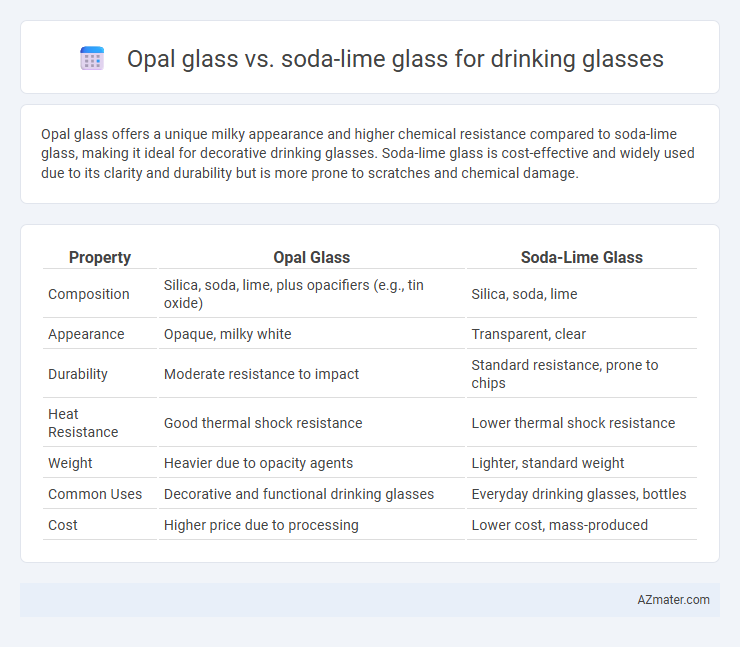 Opal glass vs. soda-lime glass for drinking glasses

Opal glass offers a unique milky appearance and higher chemical resistance compared to soda-lime glass, making it ideal for decorative drinking glasses. Soda-lime glass is cost-effective and widely used due to its clarity and durability but is more prone to scratches and chemical damage.

| Property | Opal Glass | Soda-Lime Glass |
|---|---|---|
| Composition | Silica, soda, lime, plus opacifiers (e.g., tin oxide) | Silica, soda, lime |
| Appearance | Opaque, milky white | Transparent, clear |
| Durability | Moderate resistance to impact | Standard resistance, prone to chips |
| Heat Resistance | Good thermal shock resistance | Lower thermal shock resistance |
| Weight | Heavier due to opacity agents | Lighter, standard weight |
| Common Uses | Decorative and functional drinking glasses | Everyday drinking glasses, bottles |
| Cost | Higher price due to processing | Lower cost, mass-produced |

AZmater.com