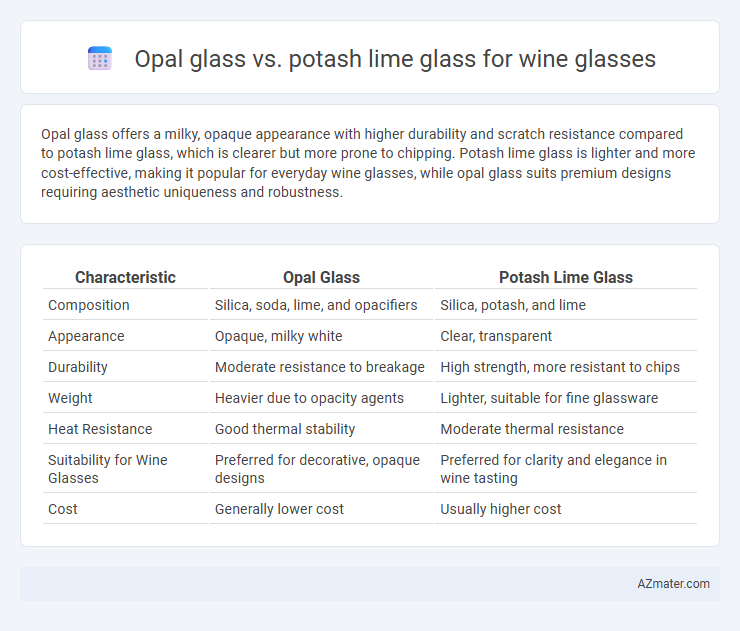 Opal glass vs. potash lime glass for wine glasses

Opal glass offers a milky, opaque appearance with higher durability and scratch resistance compared to potash lime glass, which is clearer but more prone to chipping. Potash lime glass is lighter and more cost-effective, making it popular for everyday wine glasses, while opal glass suits premium designs requiring aesthetic uniqueness and robustness.

| Characteristic | Opal Glass | Potash Lime Glass |
|---|---|---|
| Composition | Silica, soda, lime, and opacifiers | Silica, potash, and lime |
| Appearance | Opaque, milky white | Clear, transparent |
| Durability | Moderate resistance to breakage | High strength, more resistant to chips |
| Weight | Heavier due to opacity agents | Lighter, suitable for fine glassware |
| Heat Resistance | Good thermal stability | Moderate thermal resistance |
| Suitability for Wine Glasses | Preferred for decorative, opaque designs | Preferred for clarity and elegance in wine tasting |
| Cost | Generally lower cost | Usually higher cost |

AZmater.com