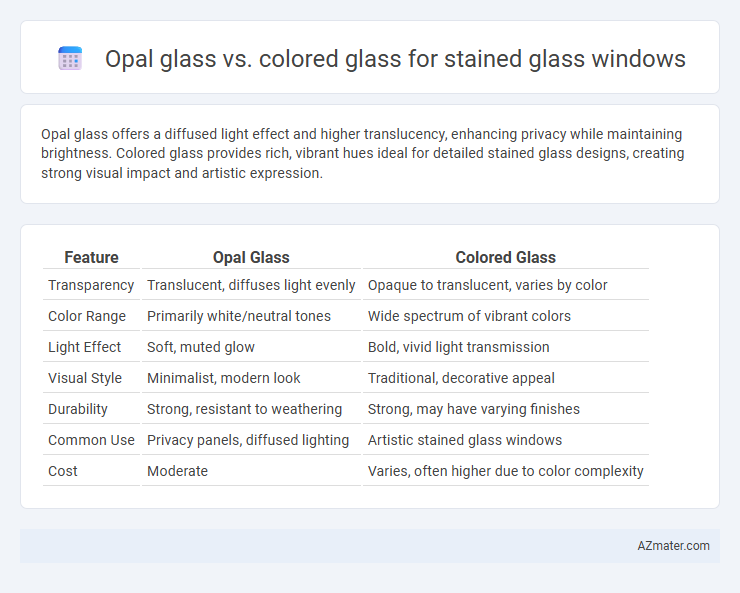 Opal glass vs. colored glass for stained glass windows

Opal glass offers a diffused light effect and higher translucency, enhancing privacy while maintaining brightness. Colored glass provides rich, vibrant hues ideal for detailed stained glass designs, creating strong visual impact and artistic expression.

| Feature | Opal Glass | Colored Glass |
|---|---|---|
| Transparency | Translucent, diffuses light evenly | Opaque to translucent, varies by color |
| Color Range | Primarily white/neutral tones | Wide spectrum of vibrant colors |
| Light Effect | Soft, muted glow | Bold, vivid light transmission |
| Visual Style | Minimalist, modern look | Traditional, decorative appeal |
| Durability | Strong, resistant to weathering | Strong, may have varying finishes |
| Common Use | Privacy panels, diffused lighting | Artistic stained glass windows |
| Cost | Moderate | Varies, often higher due to color complexity |

AZmater.com