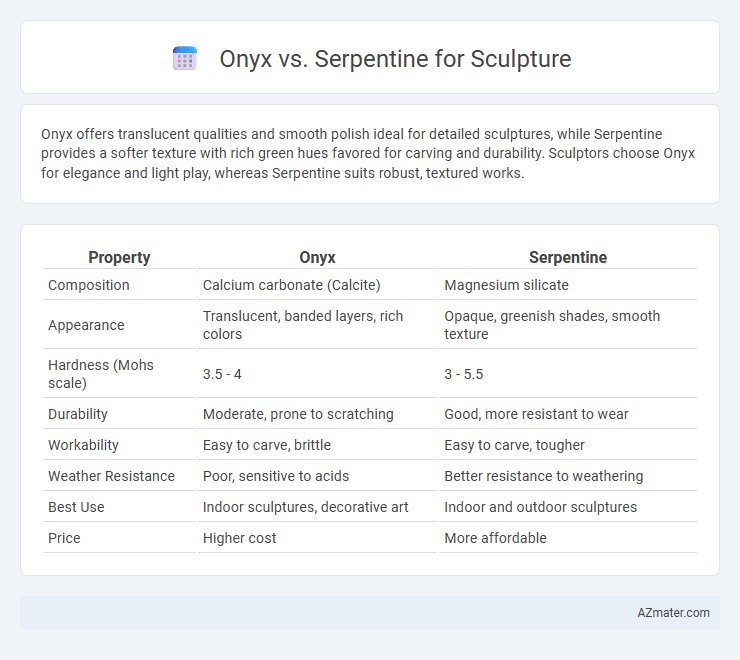 Onyx vs. Serpentine for Sculpture

Onyx offers translucent qualities and smooth polish ideal for detailed sculptures, while Serpentine provides a softer texture with rich green hues favored for carving and durability. Sculptors choose Onyx for elegance and light play, whereas Serpentine suits robust, textured works.

| Property | Onyx | Serpentine |
|---|---|---|
| Composition | Calcium carbonate (Calcite) | Magnesium silicate |
| Appearance | Translucent, banded layers, rich colors | Opaque, greenish shades, smooth texture |
| Hardness (Mohs scale) | 3.5 - 4 | 3 - 5.5 |
| Durability | Moderate, prone to scratching | Good, more resistant to wear |
| Workability | Easy to carve, brittle | Easy to carve, tougher |
| Weather Resistance | Poor, sensitive to acids | Better resistance to weathering |
| Best Use | Indoor sculptures, decorative art | Indoor and outdoor sculptures |
| Price | Higher cost | More affordable |

AZmater.com