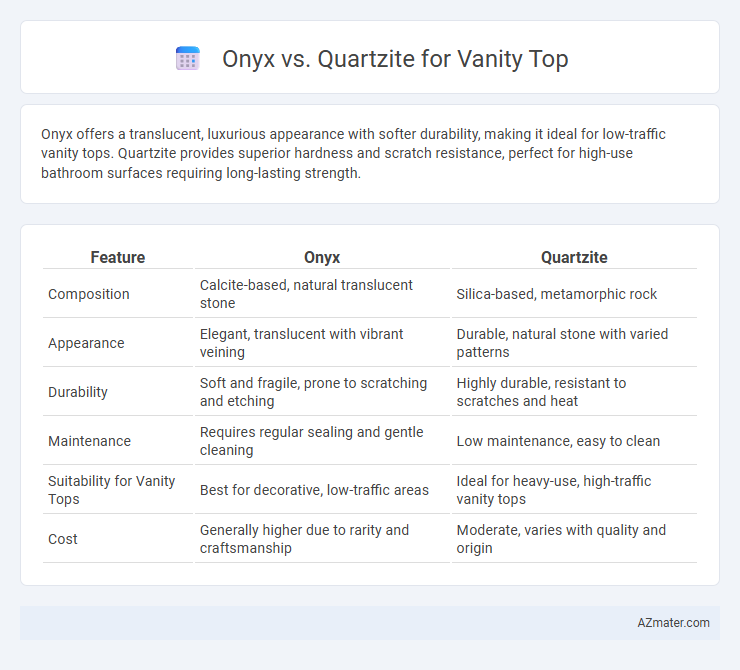 Onyx vs. Quartzite for Vanity Top

Onyx offers a translucent, luxurious appearance with softer durability, making it ideal for low-traffic vanity tops. Quartzite provides superior hardness and scratch resistance, perfect for high-use bathroom surfaces requiring long-lasting strength.

| Feature | Onyx | Quartzite |
|---|---|---|
| Composition | Calcite-based, natural translucent stone | Silica-based, metamorphic rock |
| Appearance | Elegant, translucent with vibrant veining | Durable, natural stone with varied patterns |
| Durability | Soft and fragile, prone to scratching and etching | Highly durable, resistant to scratches and heat |
| Maintenance | Requires regular sealing and gentle cleaning | Low maintenance, easy to clean |
| Suitability for Vanity Tops | Best for decorative, low-traffic areas | Ideal for heavy-use, high-traffic vanity tops |
| Cost | Generally higher due to rarity and craftsmanship | Moderate, varies with quality and origin |

AZmater.com