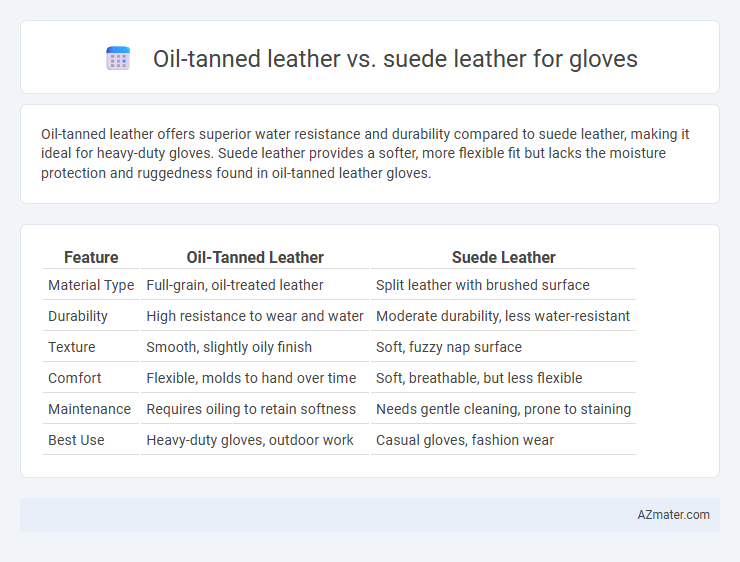 Oil-tanned leather vs. suede leather for gloves

Oil-tanned leather offers superior water resistance and durability compared to suede leather, making it ideal for heavy-duty gloves. Suede leather provides a softer, more flexible fit but lacks the moisture protection and ruggedness found in oil-tanned leather gloves.

| Feature | Oil-Tanned Leather | Suede Leather |
|---|---|---|
| Material Type | Full-grain, oil-treated leather | Split leather with brushed surface |
| Durability | High resistance to wear and water | Moderate durability, less water-resistant |
| Texture | Smooth, slightly oily finish | Soft, fuzzy nap surface |
| Comfort | Flexible, molds to hand over time | Soft, breathable, but less flexible |
| Maintenance | Requires oiling to retain softness | Needs gentle cleaning, prone to staining |
| Best Use | Heavy-duty gloves, outdoor work | Casual gloves, fashion wear |

AZmater.com