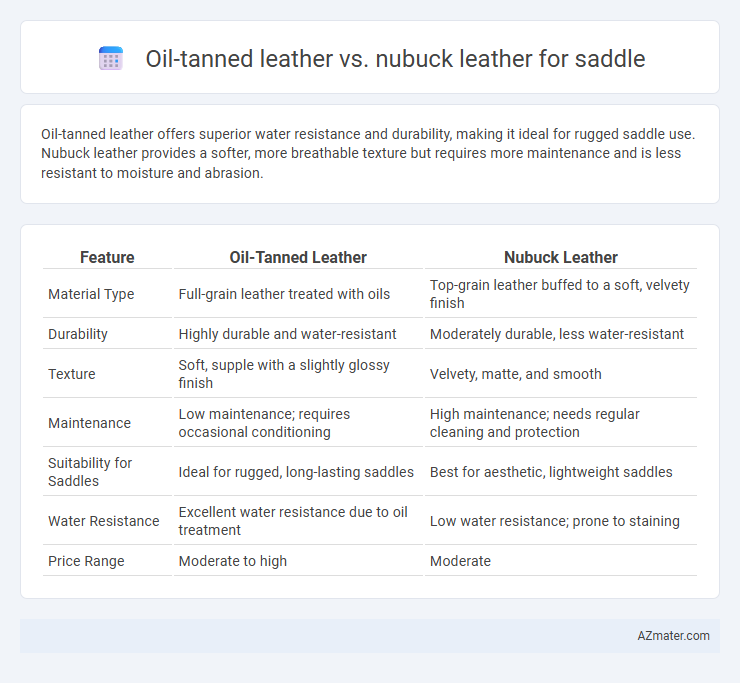 Oil-tanned leather vs. nubuck leather for saddle

Oil-tanned leather offers superior water resistance and durability, making it ideal for rugged saddle use. Nubuck leather provides a softer, more breathable texture but requires more maintenance and is less resistant to moisture and abrasion.

| Feature | Oil-Tanned Leather | Nubuck Leather |
|---|---|---|
| Material Type | Full-grain leather treated with oils | Top-grain leather buffed to a soft, velvety finish |
| Durability | Highly durable and water-resistant | Moderately durable, less water-resistant |
| Texture | Soft, supple with a slightly glossy finish | Velvety, matte, and smooth |
| Maintenance | Low maintenance; requires occasional conditioning | High maintenance; needs regular cleaning and protection |
| Suitability for Saddles | Ideal for rugged, long-lasting saddles | Best for aesthetic, lightweight saddles |
| Water Resistance | Excellent water resistance due to oil treatment | Low water resistance; prone to staining |
| Price Range | Moderate to high | Moderate |

AZmater.com