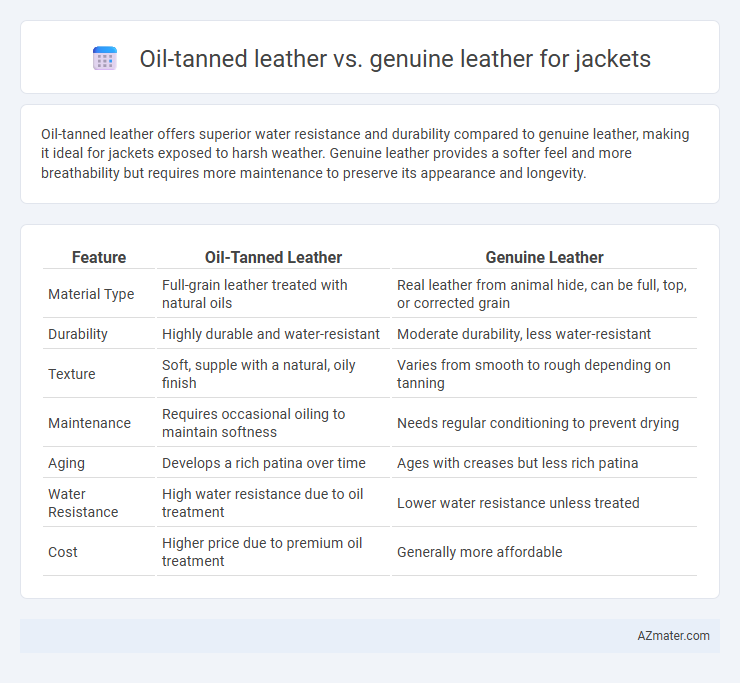 Oil-tanned leather vs. genuine leather for jackets

Oil-tanned leather offers superior water resistance and durability compared to genuine leather, making it ideal for jackets exposed to harsh weather. Genuine leather provides a softer feel and more breathability but requires more maintenance to preserve its appearance and longevity.

| Feature | Oil-Tanned Leather | Genuine Leather |
|---|---|---|
| Material Type | Full-grain leather treated with natural oils | Real leather from animal hide, can be full, top, or corrected grain |
| Durability | Highly durable and water-resistant | Moderate durability, less water-resistant |
| Texture | Soft, supple with a natural, oily finish | Varies from smooth to rough depending on tanning |
| Maintenance | Requires occasional oiling to maintain softness | Needs regular conditioning to prevent drying |
| Aging | Develops a rich patina over time | Ages with creases but less rich patina |
| Water Resistance | High water resistance due to oil treatment | Lower water resistance unless treated |
| Cost | Higher price due to premium oil treatment | Generally more affordable |

AZmater.com