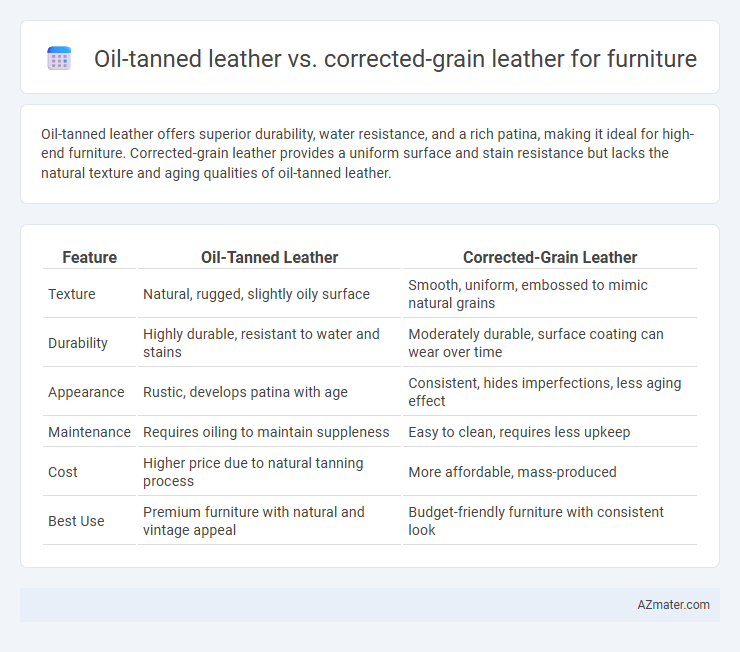 Oil-tanned leather vs. corrected-grain leather for furniture

Oil-tanned leather offers superior durability, water resistance, and a rich patina, making it ideal for high-end furniture. Corrected-grain leather provides a uniform surface and stain resistance but lacks the natural texture and aging qualities of oil-tanned leather.

| Feature | Oil-Tanned Leather | Corrected-Grain Leather |
|---|---|---|
| Texture | Natural, rugged, slightly oily surface | Smooth, uniform, embossed to mimic natural grains |
| Durability | Highly durable, resistant to water and stains | Moderately durable, surface coating can wear over time |
| Appearance | Rustic, develops patina with age | Consistent, hides imperfections, less aging effect |
| Maintenance | Requires oiling to maintain suppleness | Easy to clean, requires less upkeep |
| Cost | Higher price due to natural tanning process | More affordable, mass-produced |
| Best Use | Premium furniture with natural and vintage appeal | Budget-friendly furniture with consistent look |

AZmater.com