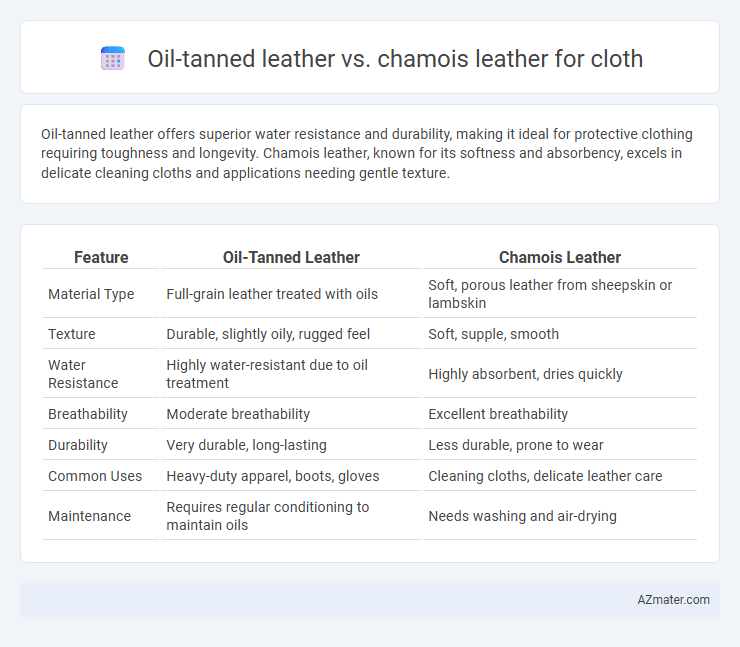 Oil-tanned leather vs. chamois leather for cloth

Oil-tanned leather offers superior water resistance and durability, making it ideal for protective clothing requiring toughness and longevity. Chamois leather, known for its softness and absorbency, excels in delicate cleaning cloths and applications needing gentle texture.

| Feature | Oil-Tanned Leather | Chamois Leather |
|---|---|---|
| Material Type | Full-grain leather treated with oils | Soft, porous leather from sheepskin or lambskin |
| Texture | Durable, slightly oily, rugged feel | Soft, supple, smooth |
| Water Resistance | Highly water-resistant due to oil treatment | Highly absorbent, dries quickly |
| Breathability | Moderate breathability | Excellent breathability |
| Durability | Very durable, long-lasting | Less durable, prone to wear |
| Common Uses | Heavy-duty apparel, boots, gloves | Cleaning cloths, delicate leather care |
| Maintenance | Requires regular conditioning to maintain oils | Needs washing and air-drying |

AZmater.com