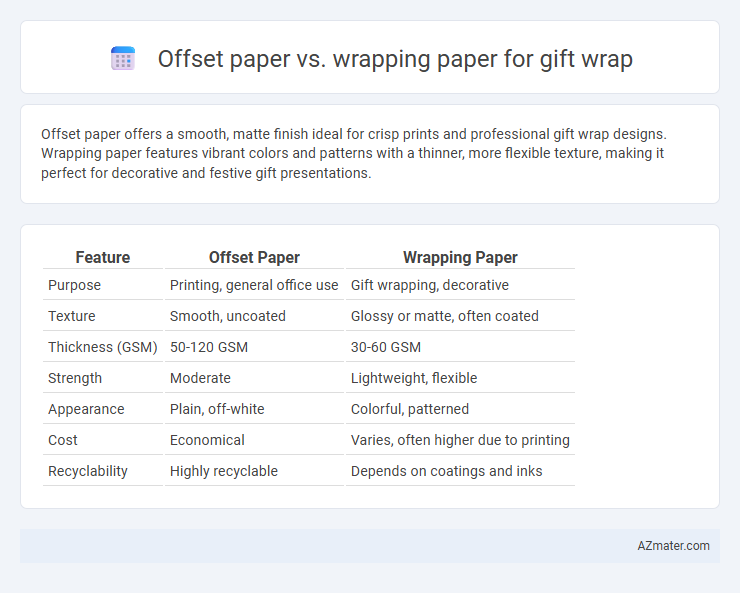 Offset paper vs. wrapping paper for gift wrap

Offset paper offers a smooth, matte finish ideal for crisp prints and professional gift wrap designs. Wrapping paper features vibrant colors and patterns with a thinner, more flexible texture, making it perfect for decorative and festive gift presentations.

| Feature | Offset Paper | Wrapping Paper |
|---|---|---|
| Purpose | Printing, general office use | Gift wrapping, decorative |
| Texture | Smooth, uncoated | Glossy or matte, often coated |
| Thickness (GSM) | 50-120 GSM | 30-60 GSM |
| Strength | Moderate | Lightweight, flexible |
| Appearance | Plain, off-white | Colorful, patterned |
| Cost | Economical | Varies, often higher due to printing |
| Recyclability | Highly recyclable | Depends on coatings and inks |

AZmater.com