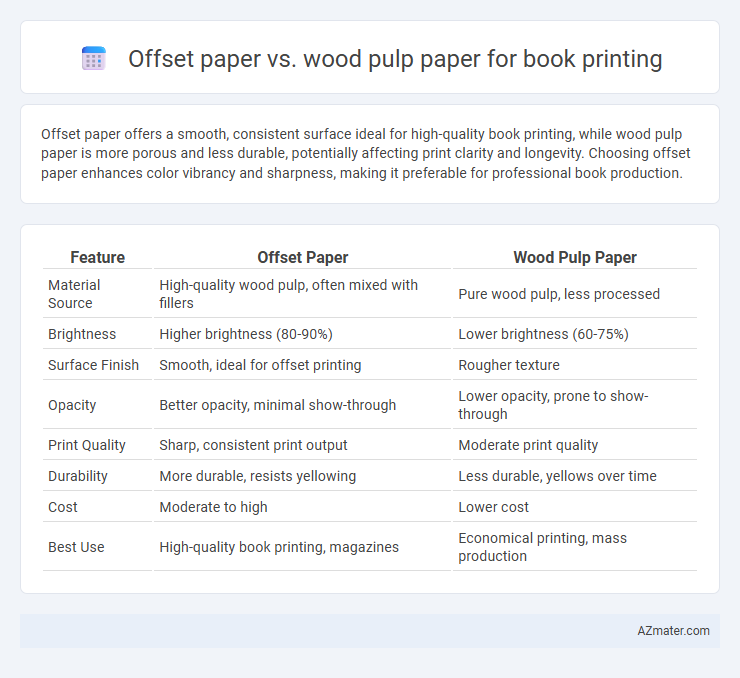 Offset paper vs. wood pulp paper for book printing

Offset paper offers a smooth, consistent surface ideal for high-quality book printing, while wood pulp paper is more porous and less durable, potentially affecting print clarity and longevity. Choosing offset paper enhances color vibrancy and sharpness, making it preferable for professional book production.

| Feature | Offset Paper | Wood Pulp Paper |
|---|---|---|
| Material Source | High-quality wood pulp, often mixed with fillers | Pure wood pulp, less processed |
| Brightness | Higher brightness (80-90%) | Lower brightness (60-75%) |
| Surface Finish | Smooth, ideal for offset printing | Rougher texture |
| Opacity | Better opacity, minimal show-through | Lower opacity, prone to show-through |
| Print Quality | Sharp, consistent print output | Moderate print quality |
| Durability | More durable, resists yellowing | Less durable, yellows over time |
| Cost | Moderate to high | Lower cost |
| Best Use | High-quality book printing, magazines | Economical printing, mass production |

AZmater.com