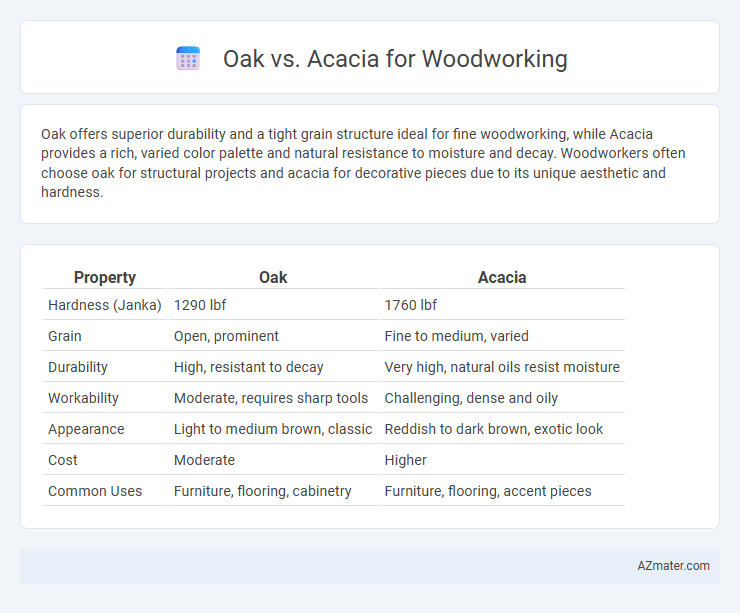 Oak vs. Acacia for Woodworking

Oak offers superior durability and a tight grain structure ideal for fine woodworking, while Acacia provides a rich, varied color palette and natural resistance to moisture and decay. Woodworkers often choose oak for structural projects and acacia for decorative pieces due to its unique aesthetic and hardness.

| Property | Oak | Acacia |
|---|---|---|
| Hardness (Janka) | 1290 lbf | 1760 lbf |
| Grain | Open, prominent | Fine to medium, varied |
| Durability | High, resistant to decay | Very high, natural oils resist moisture |
| Workability | Moderate, requires sharp tools | Challenging, dense and oily |
| Appearance | Light to medium brown, classic | Reddish to dark brown, exotic look |
| Cost | Moderate | Higher |
| Common Uses | Furniture, flooring, cabinetry | Furniture, flooring, accent pieces |

AZmater.com