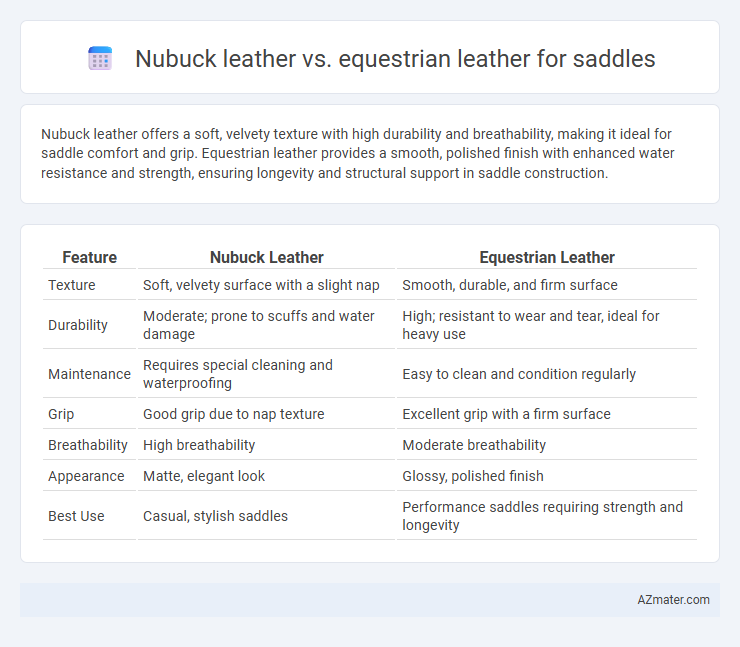 Nubuck leather vs. equestrian leather for saddles

Nubuck leather offers a soft, velvety texture with high durability and breathability, making it ideal for saddle comfort and grip. Equestrian leather provides a smooth, polished finish with enhanced water resistance and strength, ensuring longevity and structural support in saddle construction.

| Feature | Nubuck Leather | Equestrian Leather |
|---|---|---|
| Texture | Soft, velvety surface with a slight nap | Smooth, durable, and firm surface |
| Durability | Moderate; prone to scuffs and water damage | High; resistant to wear and tear, ideal for heavy use |
| Maintenance | Requires special cleaning and waterproofing | Easy to clean and condition regularly |
| Grip | Good grip due to nap texture | Excellent grip with a firm surface |
| Breathability | High breathability | Moderate breathability |
| Appearance | Matte, elegant look | Glossy, polished finish |
| Best Use | Casual, stylish saddles | Performance saddles requiring strength and longevity |

AZmater.com