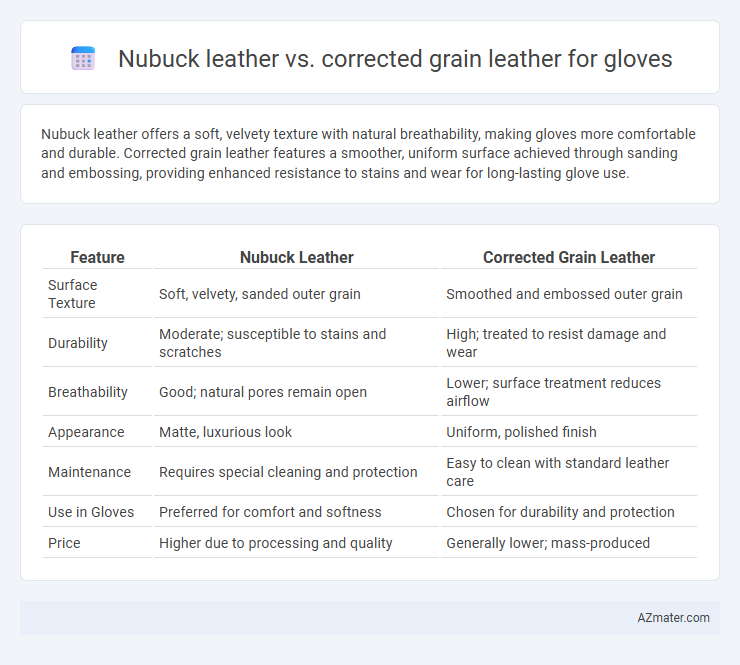 Nubuck leather vs. corrected grain leather for gloves

Nubuck leather offers a soft, velvety texture with natural breathability, making gloves more comfortable and durable. Corrected grain leather features a smoother, uniform surface achieved through sanding and embossing, providing enhanced resistance to stains and wear for long-lasting glove use.

| Feature | Nubuck Leather | Corrected Grain Leather |
|---|---|---|
| Surface Texture | Soft, velvety, sanded outer grain | Smoothed and embossed outer grain |
| Durability | Moderate; susceptible to stains and scratches | High; treated to resist damage and wear |
| Breathability | Good; natural pores remain open | Lower; surface treatment reduces airflow |
| Appearance | Matte, luxurious look | Uniform, polished finish |
| Maintenance | Requires special cleaning and protection | Easy to clean with standard leather care |
| Use in Gloves | Preferred for comfort and softness | Chosen for durability and protection |
| Price | Higher due to processing and quality | Generally lower; mass-produced |

AZmater.com