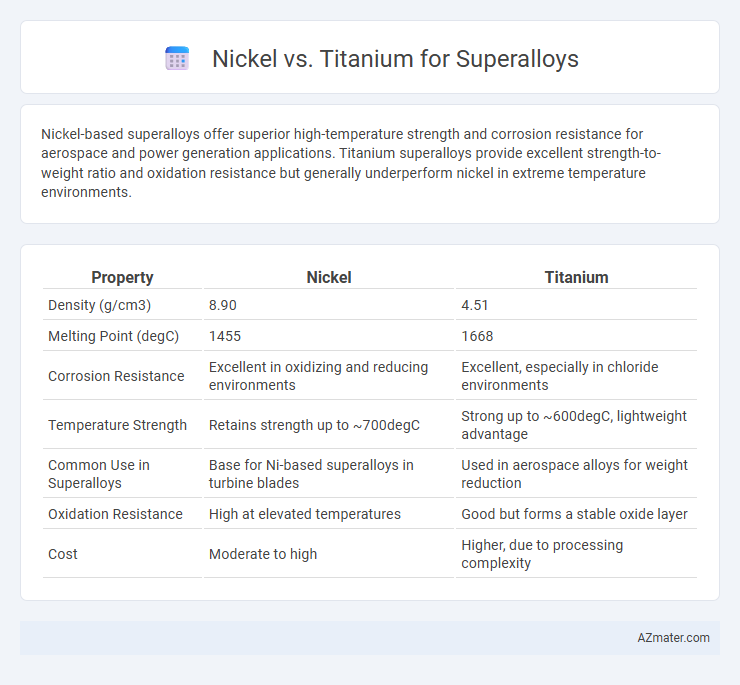 Nickel vs. Titanium for Superalloys

Nickel-based superalloys offer superior high-temperature strength and corrosion resistance for aerospace and power generation applications. Titanium superalloys provide excellent strength-to-weight ratio and oxidation resistance but generally underperform nickel in extreme temperature environments.

| Property | Nickel | Titanium |
|---|---|---|
| Density (g/cm3) | 8.90 | 4.51 |
| Melting Point (degC) | 1455 | 1668 |
| Corrosion Resistance | Excellent in oxidizing and reducing environments | Excellent, especially in chloride environments |
| Temperature Strength | Retains strength up to ~700degC | Strong up to ~600degC, lightweight advantage |
| Common Use in Superalloys | Base for Ni-based superalloys in turbine blades | Used in aerospace alloys for weight reduction |
| Oxidation Resistance | High at elevated temperatures | Good but forms a stable oxide layer |
| Cost | Moderate to high | Higher, due to processing complexity |

AZmater.com