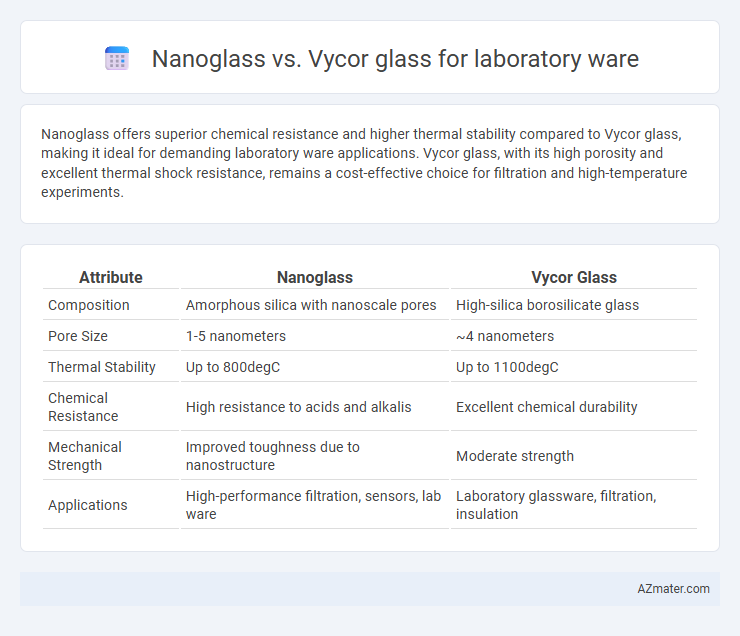 Nanoglass vs. Vycor glass for laboratory ware

Nanoglass offers superior chemical resistance and higher thermal stability compared to Vycor glass, making it ideal for demanding laboratory ware applications. Vycor glass, with its high porosity and excellent thermal shock resistance, remains a cost-effective choice for filtration and high-temperature experiments.

| Attribute | Nanoglass | Vycor Glass |
|---|---|---|
| Composition | Amorphous silica with nanoscale pores | High-silica borosilicate glass |
| Pore Size | 1-5 nanometers | ~4 nanometers |
| Thermal Stability | Up to 800degC | Up to 1100degC |
| Chemical Resistance | High resistance to acids and alkalis | Excellent chemical durability |
| Mechanical Strength | Improved toughness due to nanostructure | Moderate strength |
| Applications | High-performance filtration, sensors, lab ware | Laboratory glassware, filtration, insulation |

AZmater.com