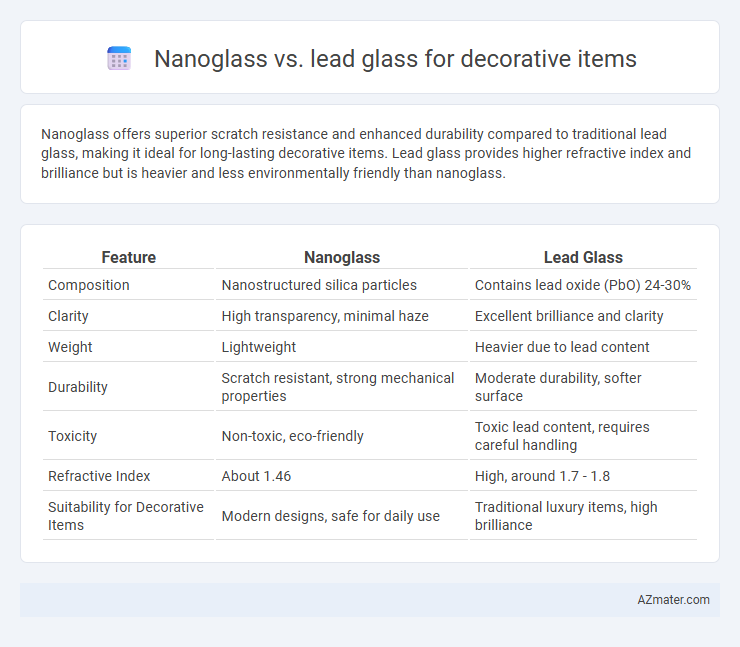 Nanoglass vs. lead glass for decorative items

Nanoglass offers superior scratch resistance and enhanced durability compared to traditional lead glass, making it ideal for long-lasting decorative items. Lead glass provides higher refractive index and brilliance but is heavier and less environmentally friendly than nanoglass.

| Feature | Nanoglass | Lead Glass |
|---|---|---|
| Composition | Nanostructured silica particles | Contains lead oxide (PbO) 24-30% |
| Clarity | High transparency, minimal haze | Excellent brilliance and clarity |
| Weight | Lightweight | Heavier due to lead content |
| Durability | Scratch resistant, strong mechanical properties | Moderate durability, softer surface |
| Toxicity | Non-toxic, eco-friendly | Toxic lead content, requires careful handling |
| Refractive Index | About 1.46 | High, around 1.7 - 1.8 |
| Suitability for Decorative Items | Modern designs, safe for daily use | Traditional luxury items, high brilliance |

AZmater.com