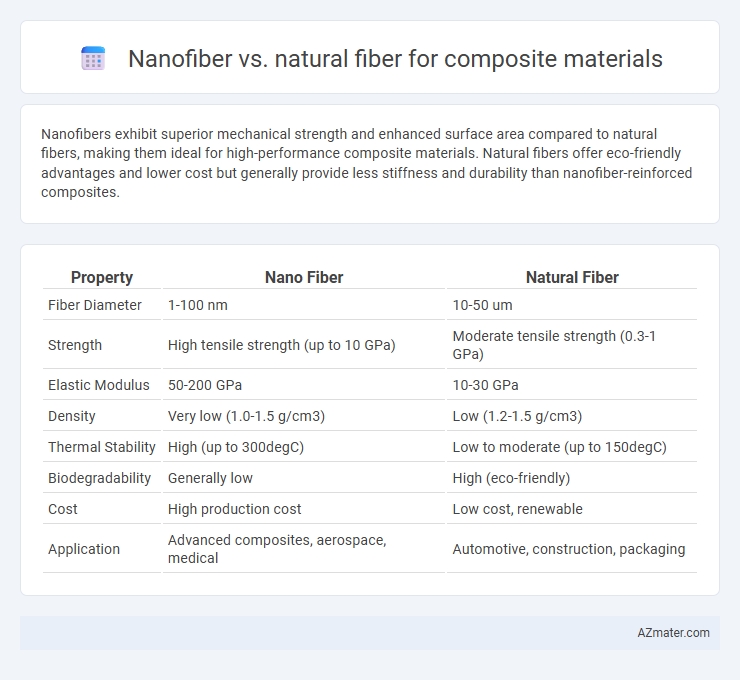 Nanofiber vs. natural fiber for composite materials

Nanofibers exhibit superior mechanical strength and enhanced surface area compared to natural fibers, making them ideal for high-performance composite materials. Natural fibers offer eco-friendly advantages and lower cost but generally provide less stiffness and durability than nanofiber-reinforced composites.

| Property | Nano Fiber | Natural Fiber |
|---|---|---|
| Fiber Diameter | 1-100 nm | 10-50 um |
| Strength | High tensile strength (up to 10 GPa) | Moderate tensile strength (0.3-1 GPa) |
| Elastic Modulus | 50-200 GPa | 10-30 GPa |
| Density | Very low (1.0-1.5 g/cm3) | Low (1.2-1.5 g/cm3) |
| Thermal Stability | High (up to 300degC) | Low to moderate (up to 150degC) |
| Biodegradability | Generally low | High (eco-friendly) |
| Cost | High production cost | Low cost, renewable |
| Application | Advanced composites, aerospace, medical | Automotive, construction, packaging |

AZmater.com