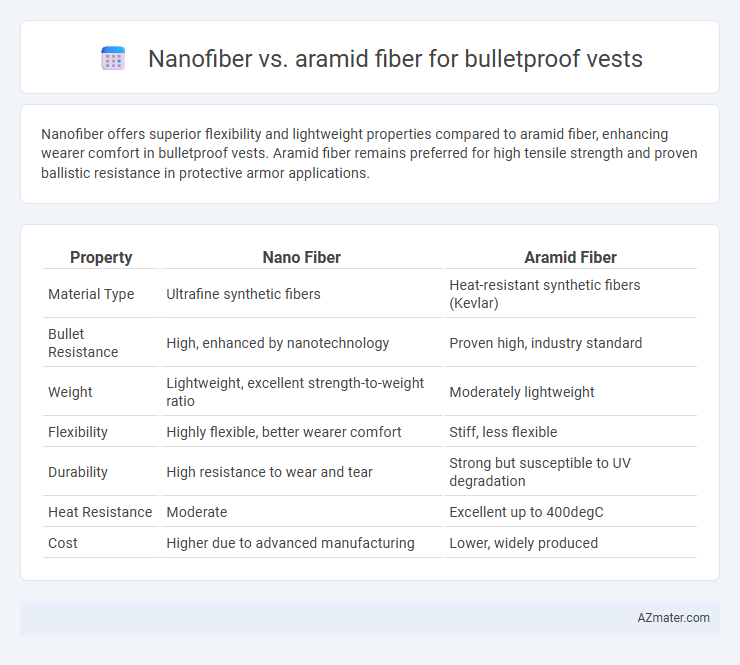 Nanofiber vs. aramid fiber for bulletproof vests

Nanofiber offers superior flexibility and lightweight properties compared to aramid fiber, enhancing wearer comfort in bulletproof vests. Aramid fiber remains preferred for high tensile strength and proven ballistic resistance in protective armor applications.

| Property | Nano Fiber | Aramid Fiber |
|---|---|---|
| Material Type | Ultrafine synthetic fibers | Heat-resistant synthetic fibers (Kevlar) |
| Bullet Resistance | High, enhanced by nanotechnology | Proven high, industry standard |
| Weight | Lightweight, excellent strength-to-weight ratio | Moderately lightweight |
| Flexibility | Highly flexible, better wearer comfort | Stiff, less flexible |
| Durability | High resistance to wear and tear | Strong but susceptible to UV degradation |
| Heat Resistance | Moderate | Excellent up to 400degC |
| Cost | Higher due to advanced manufacturing | Lower, widely produced |

AZmater.com