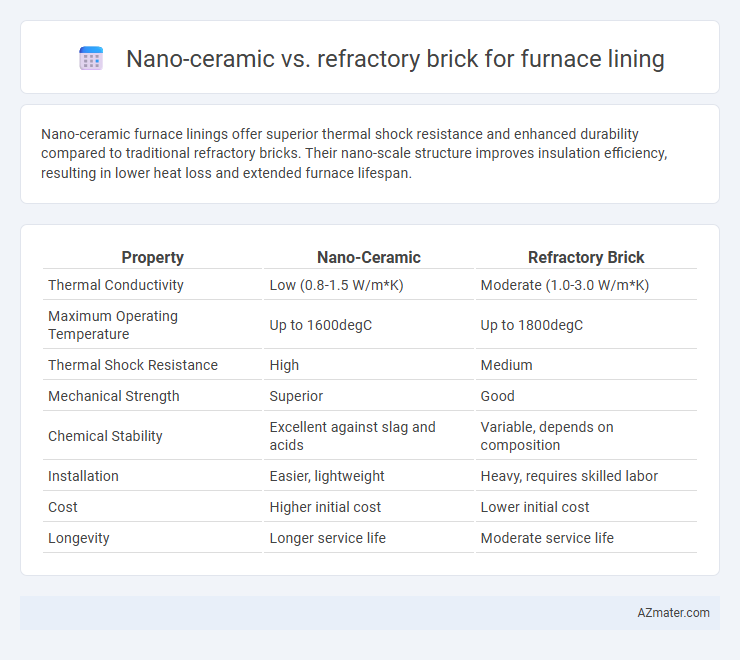 Nano-ceramic vs. refractory brick for furnace lining

Nano-ceramic furnace linings offer superior thermal shock resistance and enhanced durability compared to traditional refractory bricks. Their nano-scale structure improves insulation efficiency, resulting in lower heat loss and extended furnace lifespan.

| Property | Nano-Ceramic | Refractory Brick |
|---|---|---|
| Thermal Conductivity | Low (0.8-1.5 W/m*K) | Moderate (1.0-3.0 W/m*K) |
| Maximum Operating Temperature | Up to 1600degC | Up to 1800degC |
| Thermal Shock Resistance | High | Medium |
| Mechanical Strength | Superior | Good |
| Chemical Stability | Excellent against slag and acids | Variable, depends on composition |
| Installation | Easier, lightweight | Heavy, requires skilled labor |
| Cost | Higher initial cost | Lower initial cost |
| Longevity | Longer service life | Moderate service life |

AZmater.com