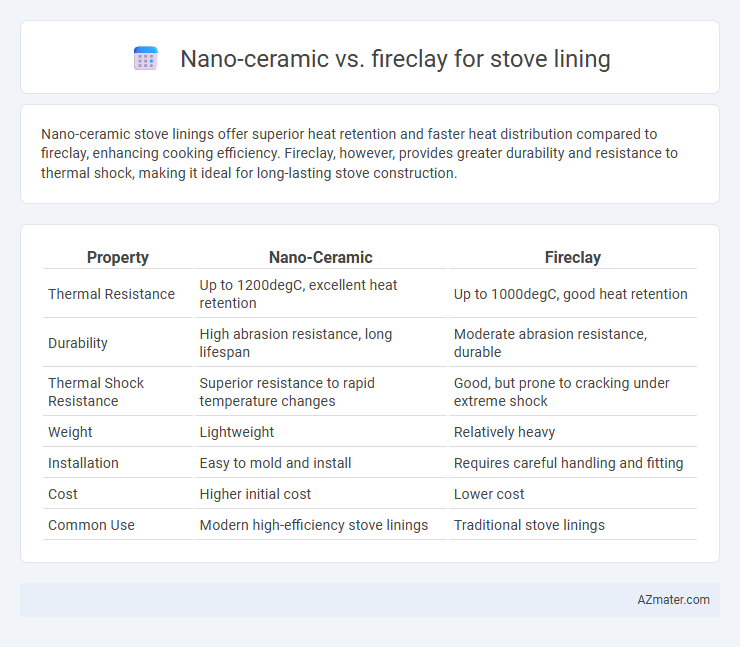 Nano-ceramic vs. fireclay for stove lining

Nano-ceramic stove linings offer superior heat retention and faster heat distribution compared to fireclay, enhancing cooking efficiency. Fireclay, however, provides greater durability and resistance to thermal shock, making it ideal for long-lasting stove construction.

| Property | Nano-Ceramic | Fireclay |
|---|---|---|
| Thermal Resistance | Up to 1200degC, excellent heat retention | Up to 1000degC, good heat retention |
| Durability | High abrasion resistance, long lifespan | Moderate abrasion resistance, durable |
| Thermal Shock Resistance | Superior resistance to rapid temperature changes | Good, but prone to cracking under extreme shock |
| Weight | Lightweight | Relatively heavy |
| Installation | Easy to mold and install | Requires careful handling and fitting |
| Cost | Higher initial cost | Lower cost |
| Common Use | Modern high-efficiency stove linings | Traditional stove linings |

AZmater.com