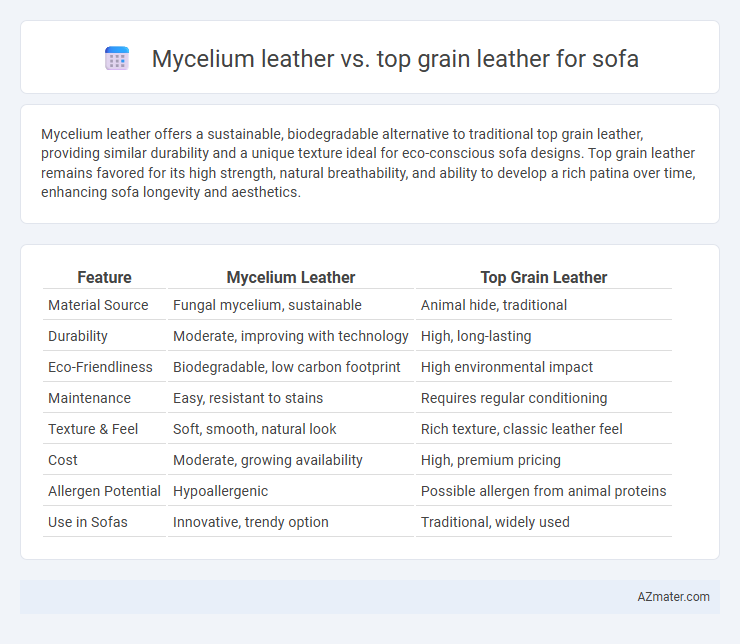 Mycelium leather vs. top grain leather for sofa

Mycelium leather offers a sustainable, biodegradable alternative to traditional top grain leather, providing similar durability and a unique texture ideal for eco-conscious sofa designs. Top grain leather remains favored for its high strength, natural breathability, and ability to develop a rich patina over time, enhancing sofa longevity and aesthetics.

| Feature | Mycelium Leather | Top Grain Leather |
|---|---|---|
| Material Source | Fungal mycelium, sustainable | Animal hide, traditional |
| Durability | Moderate, improving with technology | High, long-lasting |
| Eco-Friendliness | Biodegradable, low carbon footprint | High environmental impact |
| Maintenance | Easy, resistant to stains | Requires regular conditioning |
| Texture & Feel | Soft, smooth, natural look | Rich texture, classic leather feel |
| Cost | Moderate, growing availability | High, premium pricing |
| Allergen Potential | Hypoallergenic | Possible allergen from animal proteins |
| Use in Sofas | Innovative, trendy option | Traditional, widely used |

AZmater.com