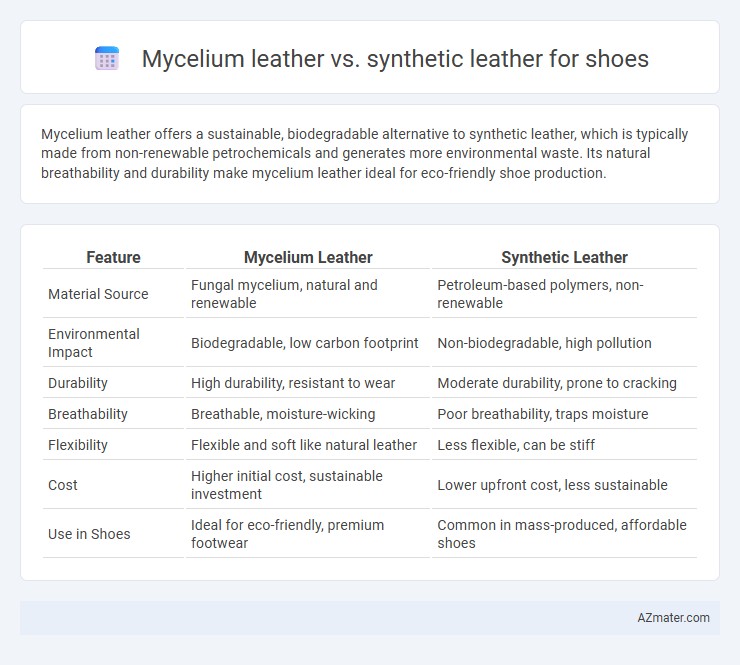 Mycelium leather vs. synthetic leather for shoes

Mycelium leather offers a sustainable, biodegradable alternative to synthetic leather, which is typically made from non-renewable petrochemicals and generates more environmental waste. Its natural breathability and durability make mycelium leather ideal for eco-friendly shoe production.

| Feature | Mycelium Leather | Synthetic Leather |
|---|---|---|
| Material Source | Fungal mycelium, natural and renewable | Petroleum-based polymers, non-renewable |
| Environmental Impact | Biodegradable, low carbon footprint | Non-biodegradable, high pollution |
| Durability | High durability, resistant to wear | Moderate durability, prone to cracking |
| Breathability | Breathable, moisture-wicking | Poor breathability, traps moisture |
| Flexibility | Flexible and soft like natural leather | Less flexible, can be stiff |
| Cost | Higher initial cost, sustainable investment | Lower upfront cost, less sustainable |
| Use in Shoes | Ideal for eco-friendly, premium footwear | Common in mass-produced, affordable shoes |

AZmater.com