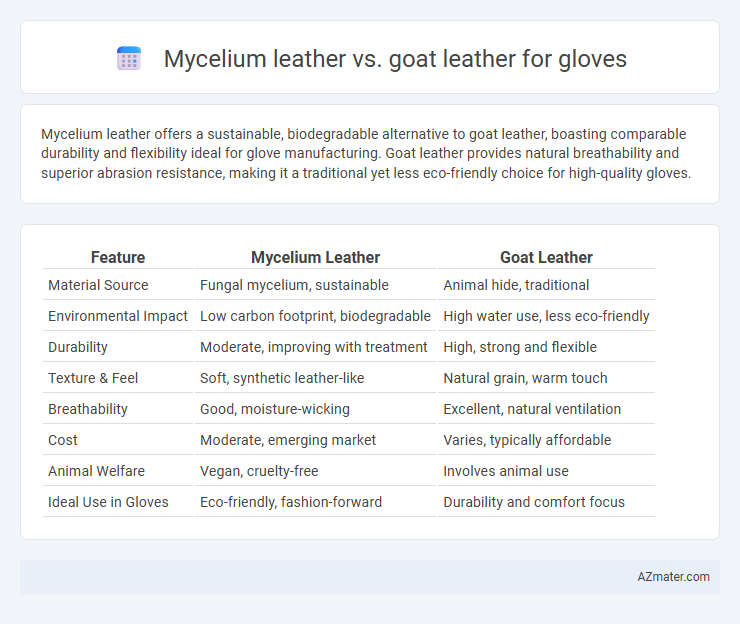 Mycelium leather vs. goat leather for gloves

Mycelium leather offers a sustainable, biodegradable alternative to goat leather, boasting comparable durability and flexibility ideal for glove manufacturing. Goat leather provides natural breathability and superior abrasion resistance, making it a traditional yet less eco-friendly choice for high-quality gloves.

| Feature | Mycelium Leather | Goat Leather |
|---|---|---|
| Material Source | Fungal mycelium, sustainable | Animal hide, traditional |
| Environmental Impact | Low carbon footprint, biodegradable | High water use, less eco-friendly |
| Durability | Moderate, improving with treatment | High, strong and flexible |
| Texture & Feel | Soft, synthetic leather-like | Natural grain, warm touch |
| Breathability | Good, moisture-wicking | Excellent, natural ventilation |
| Cost | Moderate, emerging market | Varies, typically affordable |
| Animal Welfare | Vegan, cruelty-free | Involves animal use |
| Ideal Use in Gloves | Eco-friendly, fashion-forward | Durability and comfort focus |

AZmater.com