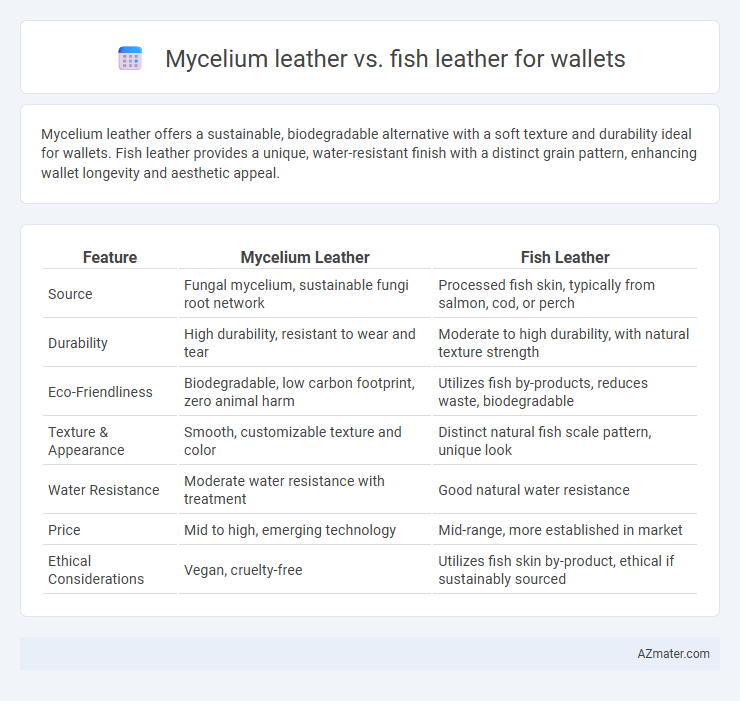 Mycelium leather vs. fish leather for wallets

Mycelium leather offers a sustainable, biodegradable alternative with a soft texture and durability ideal for wallets. Fish leather provides a unique, water-resistant finish with a distinct grain pattern, enhancing wallet longevity and aesthetic appeal.

| Feature | Mycelium Leather | Fish Leather |
|---|---|---|
| Source | Fungal mycelium, sustainable fungi root network | Processed fish skin, typically from salmon, cod, or perch |
| Durability | High durability, resistant to wear and tear | Moderate to high durability, with natural texture strength |
| Eco-Friendliness | Biodegradable, low carbon footprint, zero animal harm | Utilizes fish by-products, reduces waste, biodegradable |
| Texture & Appearance | Smooth, customizable texture and color | Distinct natural fish scale pattern, unique look |
| Water Resistance | Moderate water resistance with treatment | Good natural water resistance |
| Price | Mid to high, emerging technology | Mid-range, more established in market |
| Ethical Considerations | Vegan, cruelty-free | Utilizes fish skin by-product, ethical if sustainably sourced |

AZmater.com