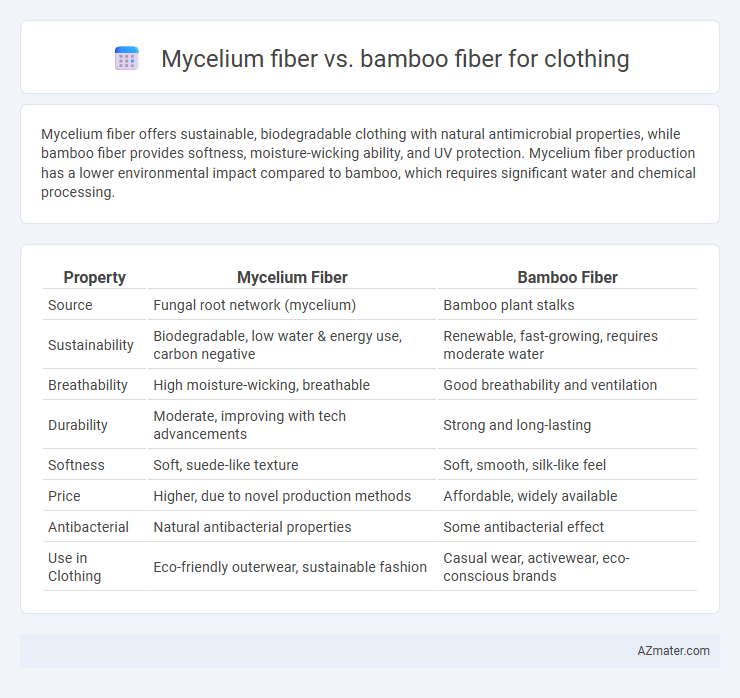 Mycelium fiber vs. bamboo fiber for clothing

Mycelium fiber offers sustainable, biodegradable clothing with natural antimicrobial properties, while bamboo fiber provides softness, moisture-wicking ability, and UV protection. Mycelium fiber production has a lower environmental impact compared to bamboo, which requires significant water and chemical processing.

| Property | Mycelium Fiber | Bamboo Fiber |
|---|---|---|
| Source | Fungal root network (mycelium) | Bamboo plant stalks |
| Sustainability | Biodegradable, low water & energy use, carbon negative | Renewable, fast-growing, requires moderate water |
| Breathability | High moisture-wicking, breathable | Good breathability and ventilation |
| Durability | Moderate, improving with tech advancements | Strong and long-lasting |
| Softness | Soft, suede-like texture | Soft, smooth, silk-like feel |
| Price | Higher, due to novel production methods | Affordable, widely available |
| Antibacterial | Natural antibacterial properties | Some antibacterial effect |
| Use in Clothing | Eco-friendly outerwear, sustainable fashion | Casual wear, activewear, eco-conscious brands |

AZmater.com