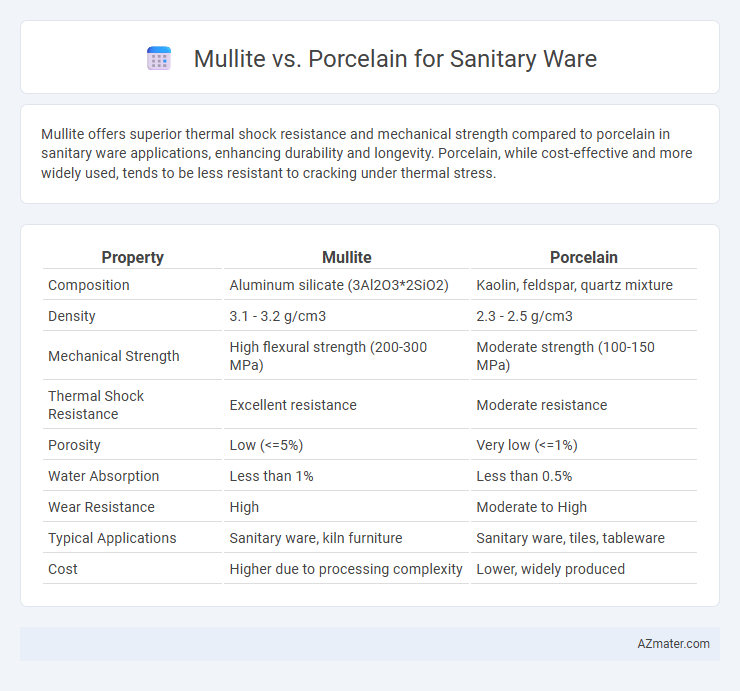 Mullite vs. Porcelain for Sanitary Ware

Mullite offers superior thermal shock resistance and mechanical strength compared to porcelain in sanitary ware applications, enhancing durability and longevity. Porcelain, while cost-effective and more widely used, tends to be less resistant to cracking under thermal stress.

| Property | Mullite | Porcelain |
|---|---|---|
| Composition | Aluminum silicate (3Al2O3*2SiO2) | Kaolin, feldspar, quartz mixture |
| Density | 3.1 - 3.2 g/cm3 | 2.3 - 2.5 g/cm3 |
| Mechanical Strength | High flexural strength (200-300 MPa) | Moderate strength (100-150 MPa) |
| Thermal Shock Resistance | Excellent resistance | Moderate resistance |
| Porosity | Low (<=5%) | Very low (<=1%) |
| Water Absorption | Less than 1% | Less than 0.5% |
| Wear Resistance | High | Moderate to High |
| Typical Applications | Sanitary ware, kiln furniture | Sanitary ware, tiles, tableware |
| Cost | Higher due to processing complexity | Lower, widely produced |

AZmater.com