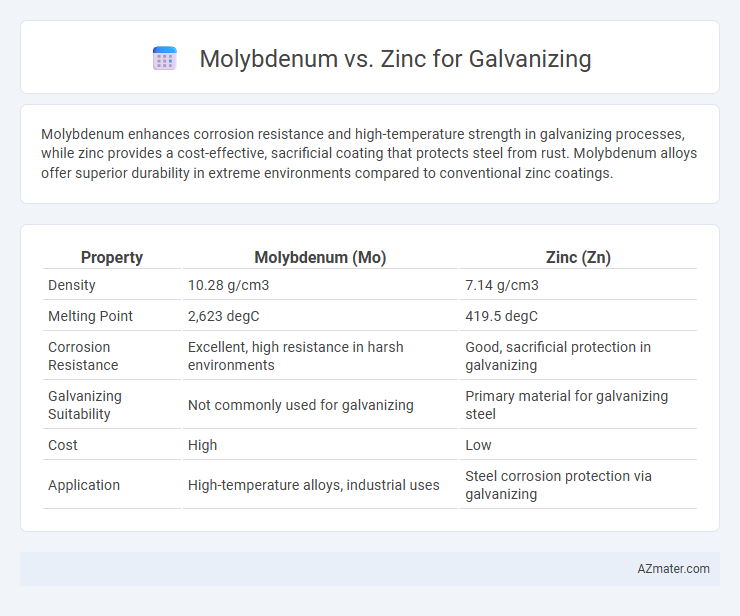 Molybdenum vs. Zinc for Galvanizing

Molybdenum enhances corrosion resistance and high-temperature strength in galvanizing processes, while zinc provides a cost-effective, sacrificial coating that protects steel from rust. Molybdenum alloys offer superior durability in extreme environments compared to conventional zinc coatings.

| Property | Molybdenum (Mo) | Zinc (Zn) |
|---|---|---|
| Density | 10.28 g/cm3 | 7.14 g/cm3 |
| Melting Point | 2,623 degC | 419.5 degC |
| Corrosion Resistance | Excellent, high resistance in harsh environments | Good, sacrificial protection in galvanizing |
| Galvanizing Suitability | Not commonly used for galvanizing | Primary material for galvanizing steel |
| Cost | High | Low |
| Application | High-temperature alloys, industrial uses | Steel corrosion protection via galvanizing |

AZmater.com