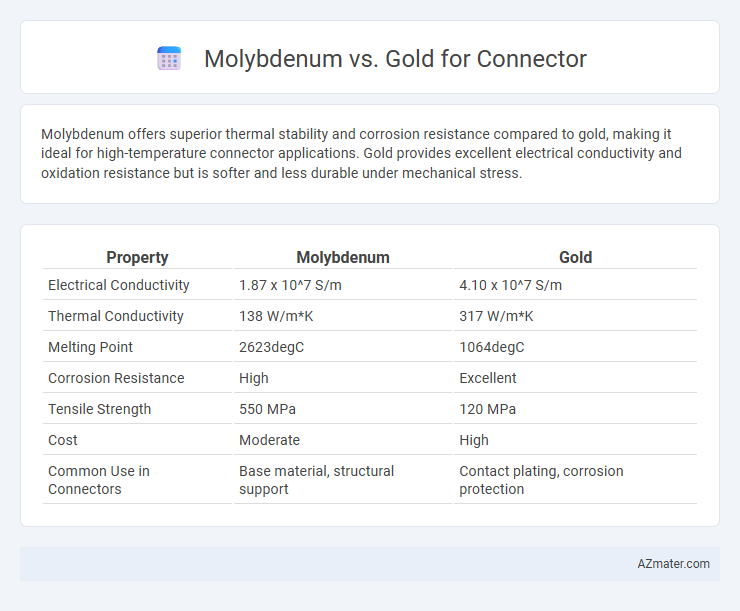 Molybdenum vs. Gold for Connector

Molybdenum offers superior thermal stability and corrosion resistance compared to gold, making it ideal for high-temperature connector applications. Gold provides excellent electrical conductivity and oxidation resistance but is softer and less durable under mechanical stress.

| Property | Molybdenum | Gold |
|---|---|---|
| Electrical Conductivity | 1.87 x 10^7 S/m | 4.10 x 10^7 S/m |
| Thermal Conductivity | 138 W/m*K | 317 W/m*K |
| Melting Point | 2623degC | 1064degC |
| Corrosion Resistance | High | Excellent |
| Tensile Strength | 550 MPa | 120 MPa |
| Cost | Moderate | High |
| Common Use in Connectors | Base material, structural support | Contact plating, corrosion protection |

AZmater.com