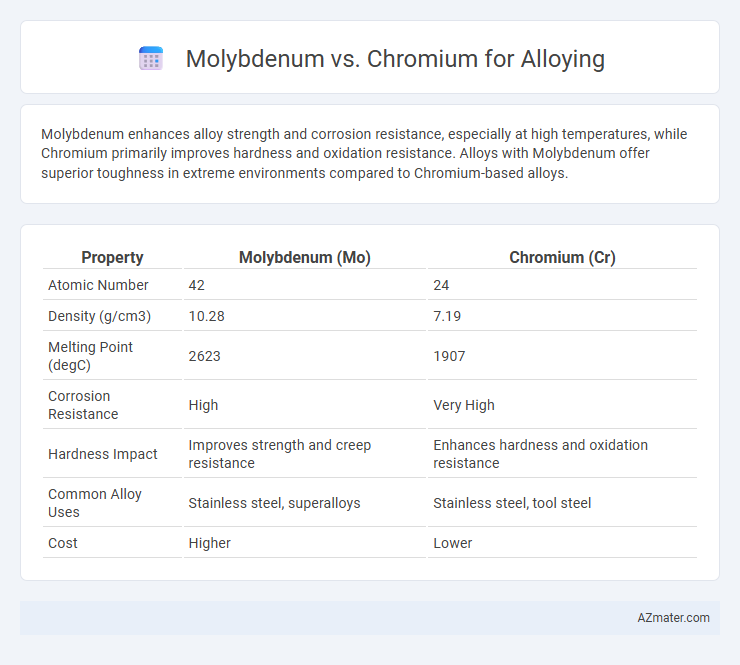 Molybdenum vs. Chromium for Alloying

Molybdenum enhances alloy strength and corrosion resistance, especially at high temperatures, while Chromium primarily improves hardness and oxidation resistance. Alloys with Molybdenum offer superior toughness in extreme environments compared to Chromium-based alloys.

| Property | Molybdenum (Mo) | Chromium (Cr) |
|---|---|---|
| Atomic Number | 42 | 24 |
| Density (g/cm3) | 10.28 | 7.19 |
| Melting Point (degC) | 2623 | 1907 |
| Corrosion Resistance | High | Very High |
| Hardness Impact | Improves strength and creep resistance | Enhances hardness and oxidation resistance |
| Common Alloy Uses | Stainless steel, superalloys | Stainless steel, tool steel |
| Cost | Higher | Lower |

AZmater.com