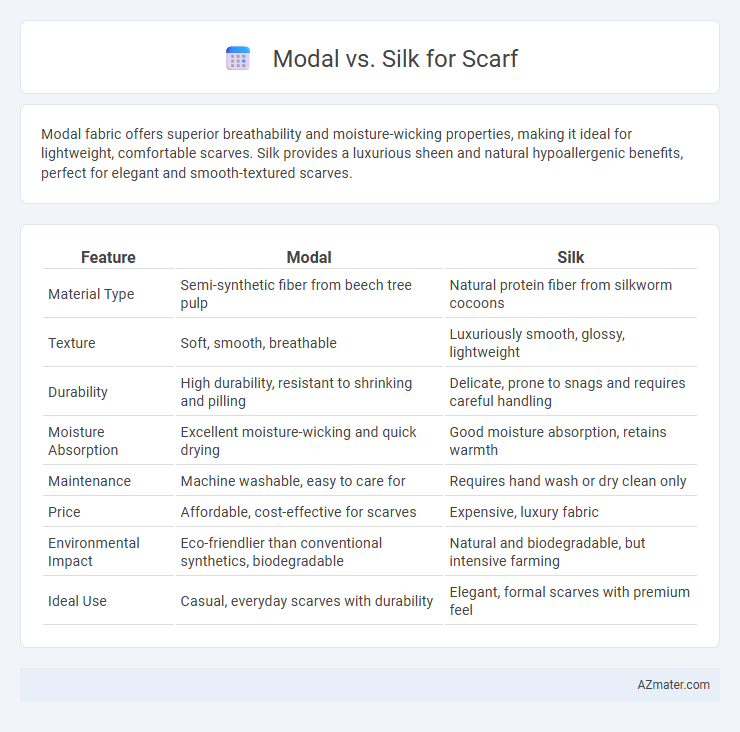 Modal vs. Silk for Scarf

Modal fabric offers superior breathability and moisture-wicking properties, making it ideal for lightweight, comfortable scarves. Silk provides a luxurious sheen and natural hypoallergenic benefits, perfect for elegant and smooth-textured scarves.

| Feature | Modal | Silk |
|---|---|---|
| Material Type | Semi-synthetic fiber from beech tree pulp | Natural protein fiber from silkworm cocoons |
| Texture | Soft, smooth, breathable | Luxuriously smooth, glossy, lightweight |
| Durability | High durability, resistant to shrinking and pilling | Delicate, prone to snags and requires careful handling |
| Moisture Absorption | Excellent moisture-wicking and quick drying | Good moisture absorption, retains warmth |
| Maintenance | Machine washable, easy to care for | Requires hand wash or dry clean only |
| Price | Affordable, cost-effective for scarves | Expensive, luxury fabric |
| Environmental Impact | Eco-friendlier than conventional synthetics, biodegradable | Natural and biodegradable, but intensive farming |
| Ideal Use | Casual, everyday scarves with durability | Elegant, formal scarves with premium feel |

AZmater.com