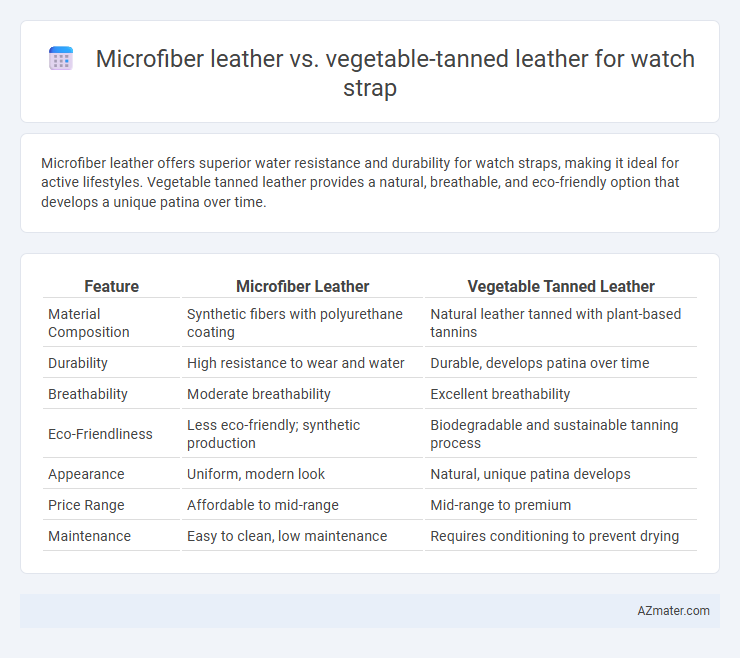 Microfiber leather vs. vegetable-tanned leather for watch strap

Microfiber leather offers superior water resistance and durability for watch straps, making it ideal for active lifestyles. Vegetable tanned leather provides a natural, breathable, and eco-friendly option that develops a unique patina over time.

| Feature | Microfiber Leather | Vegetable Tanned Leather |
|---|---|---|
| Material Composition | Synthetic fibers with polyurethane coating | Natural leather tanned with plant-based tannins |
| Durability | High resistance to wear and water | Durable, develops patina over time |
| Breathability | Moderate breathability | Excellent breathability |
| Eco-Friendliness | Less eco-friendly; synthetic production | Biodegradable and sustainable tanning process |
| Appearance | Uniform, modern look | Natural, unique patina develops |
| Price Range | Affordable to mid-range | Mid-range to premium |
| Maintenance | Easy to clean, low maintenance | Requires conditioning to prevent drying |

AZmater.com