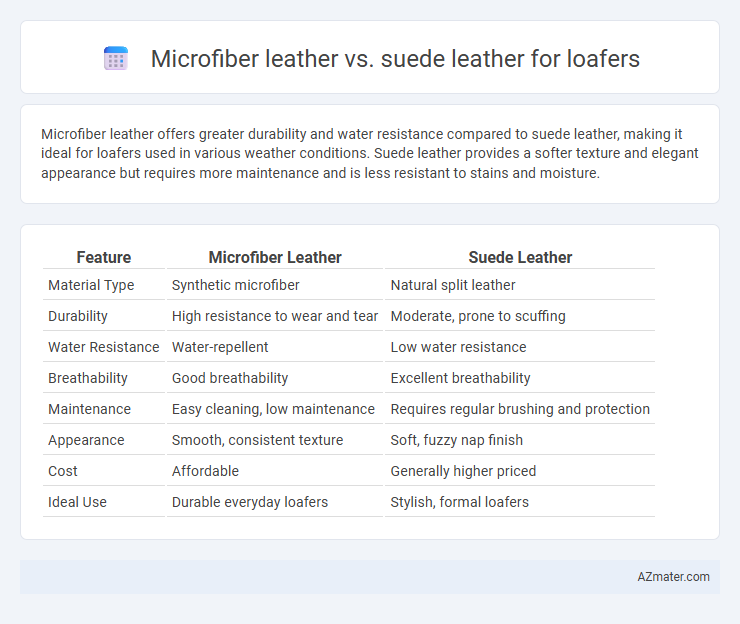 Microfiber leather vs. suede leather for loafers

Microfiber leather offers greater durability and water resistance compared to suede leather, making it ideal for loafers used in various weather conditions. Suede leather provides a softer texture and elegant appearance but requires more maintenance and is less resistant to stains and moisture.

| Feature | Microfiber Leather | Suede Leather |
|---|---|---|
| Material Type | Synthetic microfiber | Natural split leather |
| Durability | High resistance to wear and tear | Moderate, prone to scuffing |
| Water Resistance | Water-repellent | Low water resistance |
| Breathability | Good breathability | Excellent breathability |
| Maintenance | Easy cleaning, low maintenance | Requires regular brushing and protection |
| Appearance | Smooth, consistent texture | Soft, fuzzy nap finish |
| Cost | Affordable | Generally higher priced |
| Ideal Use | Durable everyday loafers | Stylish, formal loafers |

AZmater.com