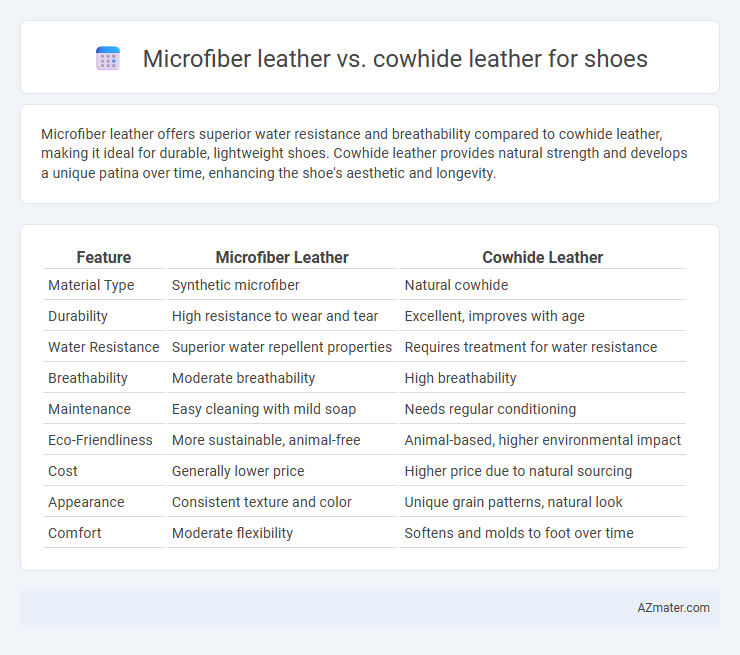 Microfiber leather vs. cowhide leather for shoes

Microfiber leather offers superior water resistance and breathability compared to cowhide leather, making it ideal for durable, lightweight shoes. Cowhide leather provides natural strength and develops a unique patina over time, enhancing the shoe's aesthetic and longevity.

| Feature | Microfiber Leather | Cowhide Leather |
|---|---|---|
| Material Type | Synthetic microfiber | Natural cowhide |
| Durability | High resistance to wear and tear | Excellent, improves with age |
| Water Resistance | Superior water repellent properties | Requires treatment for water resistance |
| Breathability | Moderate breathability | High breathability |
| Maintenance | Easy cleaning with mild soap | Needs regular conditioning |
| Eco-Friendliness | More sustainable, animal-free | Animal-based, higher environmental impact |
| Cost | Generally lower price | Higher price due to natural sourcing |
| Appearance | Consistent texture and color | Unique grain patterns, natural look |
| Comfort | Moderate flexibility | Softens and molds to foot over time |

AZmater.com