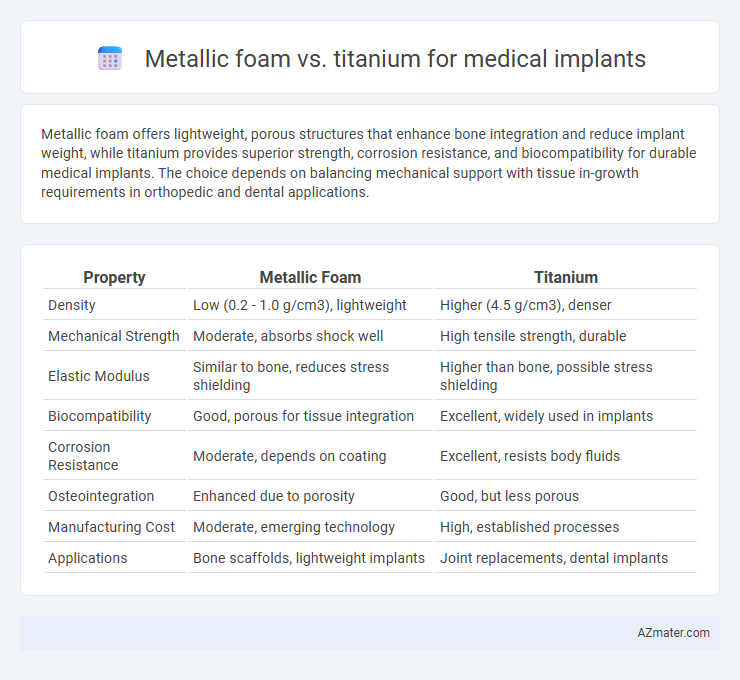 Metallic foam vs. titanium for medical implants

Metallic foam offers lightweight, porous structures that enhance bone integration and reduce implant weight, while titanium provides superior strength, corrosion resistance, and biocompatibility for durable medical implants. The choice depends on balancing mechanical support with tissue in-growth requirements in orthopedic and dental applications.

| Property | Metallic Foam | Titanium |
|---|---|---|
| Density | Low (0.2 - 1.0 g/cm3), lightweight | Higher (4.5 g/cm3), denser |
| Mechanical Strength | Moderate, absorbs shock well | High tensile strength, durable |
| Elastic Modulus | Similar to bone, reduces stress shielding | Higher than bone, possible stress shielding |
| Biocompatibility | Good, porous for tissue integration | Excellent, widely used in implants |
| Corrosion Resistance | Moderate, depends on coating | Excellent, resists body fluids |
| Osteointegration | Enhanced due to porosity | Good, but less porous |
| Manufacturing Cost | Moderate, emerging technology | High, established processes |
| Applications | Bone scaffolds, lightweight implants | Joint replacements, dental implants |

AZmater.com