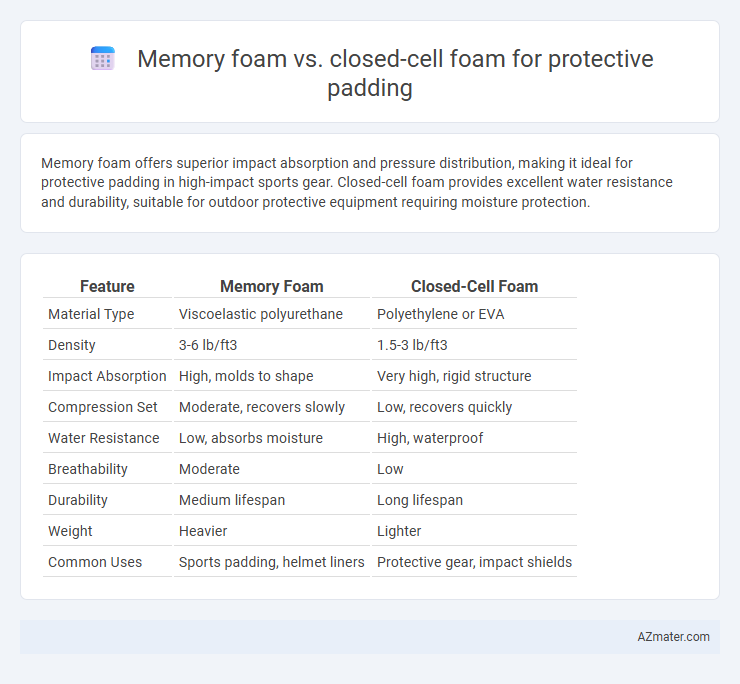 Memory foam vs. closed-cell foam for protective padding

Memory foam offers superior impact absorption and pressure distribution, making it ideal for protective padding in high-impact sports gear. Closed-cell foam provides excellent water resistance and durability, suitable for outdoor protective equipment requiring moisture protection.

| Feature | Memory Foam | Closed-Cell Foam |
|---|---|---|
| Material Type | Viscoelastic polyurethane | Polyethylene or EVA |
| Density | 3-6 lb/ft3 | 1.5-3 lb/ft3 |
| Impact Absorption | High, molds to shape | Very high, rigid structure |
| Compression Set | Moderate, recovers slowly | Low, recovers quickly |
| Water Resistance | Low, absorbs moisture | High, waterproof |
| Breathability | Moderate | Low |
| Durability | Medium lifespan | Long lifespan |
| Weight | Heavier | Lighter |
| Common Uses | Sports padding, helmet liners | Protective gear, impact shields |

AZmater.com