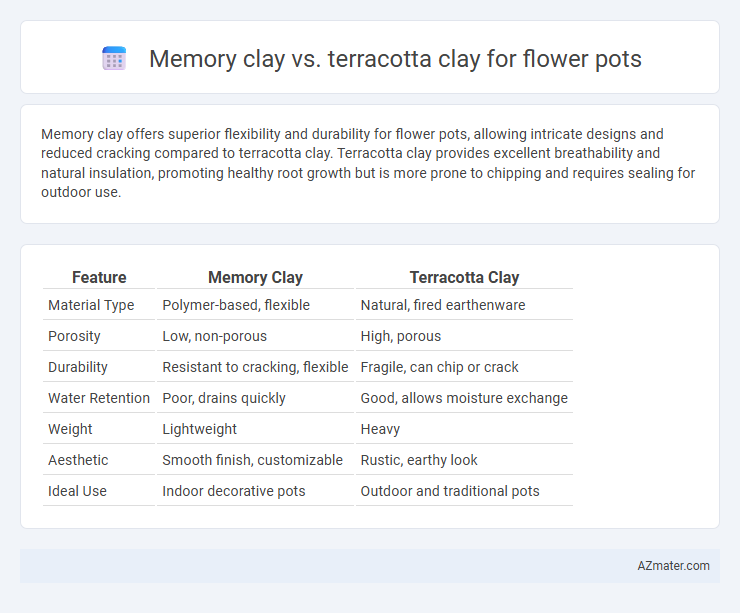 Memory clay vs. terracotta clay for flower pots

Memory clay offers superior flexibility and durability for flower pots, allowing intricate designs and reduced cracking compared to terracotta clay. Terracotta clay provides excellent breathability and natural insulation, promoting healthy root growth but is more prone to chipping and requires sealing for outdoor use.

| Feature | Memory Clay | Terracotta Clay |
|---|---|---|
| Material Type | Polymer-based, flexible | Natural, fired earthenware |
| Porosity | Low, non-porous | High, porous |
| Durability | Resistant to cracking, flexible | Fragile, can chip or crack |
| Water Retention | Poor, drains quickly | Good, allows moisture exchange |
| Weight | Lightweight | Heavy |
| Aesthetic | Smooth finish, customizable | Rustic, earthy look |
| Ideal Use | Indoor decorative pots | Outdoor and traditional pots |

AZmater.com