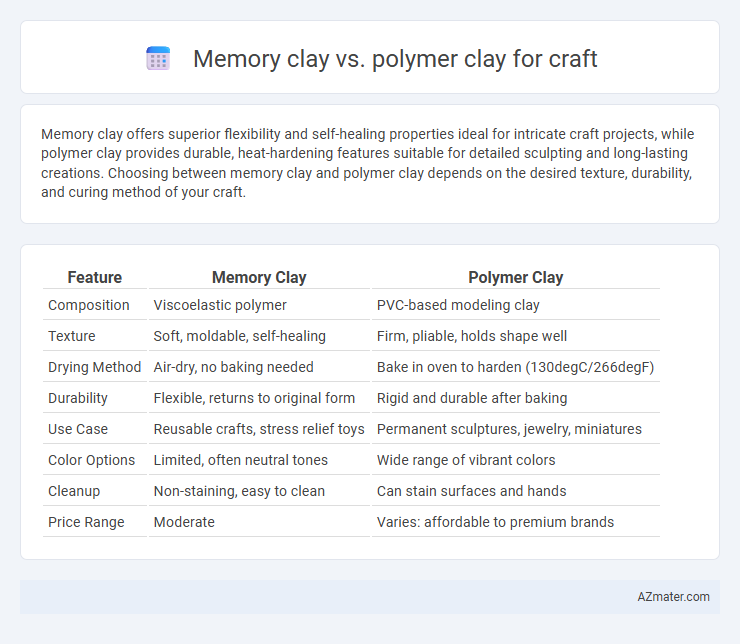 Memory clay vs. polymer clay for craft

Memory clay offers superior flexibility and self-healing properties ideal for intricate craft projects, while polymer clay provides durable, heat-hardening features suitable for detailed sculpting and long-lasting creations. Choosing between memory clay and polymer clay depends on the desired texture, durability, and curing method of your craft.

| Feature | Memory Clay | Polymer Clay |
|---|---|---|
| Composition | Viscoelastic polymer | PVC-based modeling clay |
| Texture | Soft, moldable, self-healing | Firm, pliable, holds shape well |
| Drying Method | Air-dry, no baking needed | Bake in oven to harden (130degC/266degF) |
| Durability | Flexible, returns to original form | Rigid and durable after baking |
| Use Case | Reusable crafts, stress relief toys | Permanent sculptures, jewelry, miniatures |
| Color Options | Limited, often neutral tones | Wide range of vibrant colors |
| Cleanup | Non-staining, easy to clean | Can stain surfaces and hands |
| Price Range | Moderate | Varies: affordable to premium brands |

AZmater.com