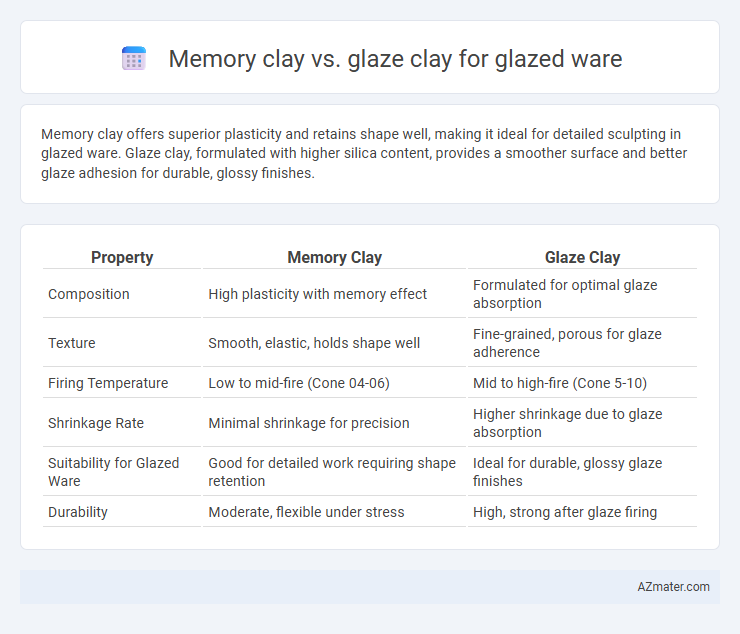 Memory clay vs. glaze clay for glazed ware

Memory clay offers superior plasticity and retains shape well, making it ideal for detailed sculpting in glazed ware. Glaze clay, formulated with higher silica content, provides a smoother surface and better glaze adhesion for durable, glossy finishes.

| Property | Memory Clay | Glaze Clay |
|---|---|---|
| Composition | High plasticity with memory effect | Formulated for optimal glaze absorption |
| Texture | Smooth, elastic, holds shape well | Fine-grained, porous for glaze adherence |
| Firing Temperature | Low to mid-fire (Cone 04-06) | Mid to high-fire (Cone 5-10) |
| Shrinkage Rate | Minimal shrinkage for precision | Higher shrinkage due to glaze absorption |
| Suitability for Glazed Ware | Good for detailed work requiring shape retention | Ideal for durable, glossy glaze finishes |
| Durability | Moderate, flexible under stress | High, strong after glaze firing |

AZmater.com