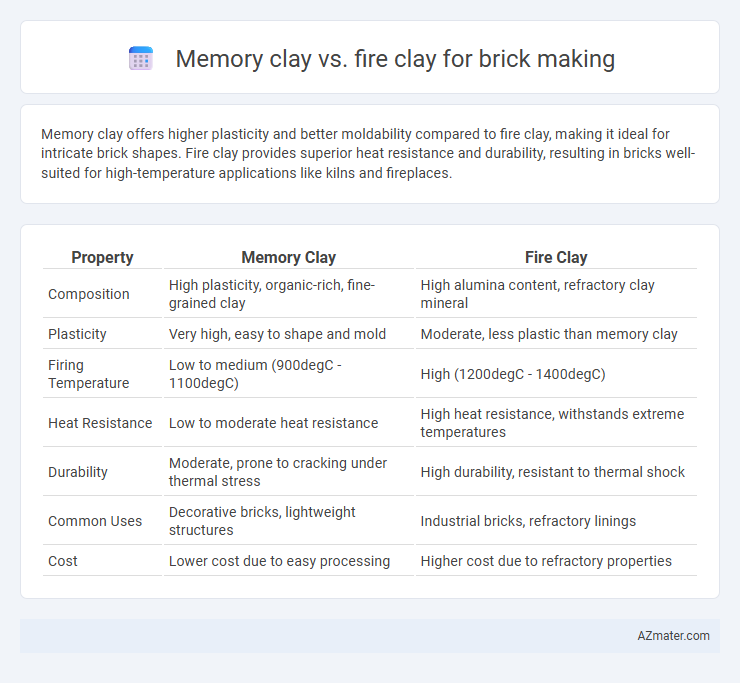 Memory clay vs. fire clay for brick making

Memory clay offers higher plasticity and better moldability compared to fire clay, making it ideal for intricate brick shapes. Fire clay provides superior heat resistance and durability, resulting in bricks well-suited for high-temperature applications like kilns and fireplaces.

| Property | Memory Clay | Fire Clay |
|---|---|---|
| Composition | High plasticity, organic-rich, fine-grained clay | High alumina content, refractory clay mineral |
| Plasticity | Very high, easy to shape and mold | Moderate, less plastic than memory clay |
| Firing Temperature | Low to medium (900degC - 1100degC) | High (1200degC - 1400degC) |
| Heat Resistance | Low to moderate heat resistance | High heat resistance, withstands extreme temperatures |
| Durability | Moderate, prone to cracking under thermal stress | High durability, resistant to thermal shock |
| Common Uses | Decorative bricks, lightweight structures | Industrial bricks, refractory linings |
| Cost | Lower cost due to easy processing | Higher cost due to refractory properties |

AZmater.com