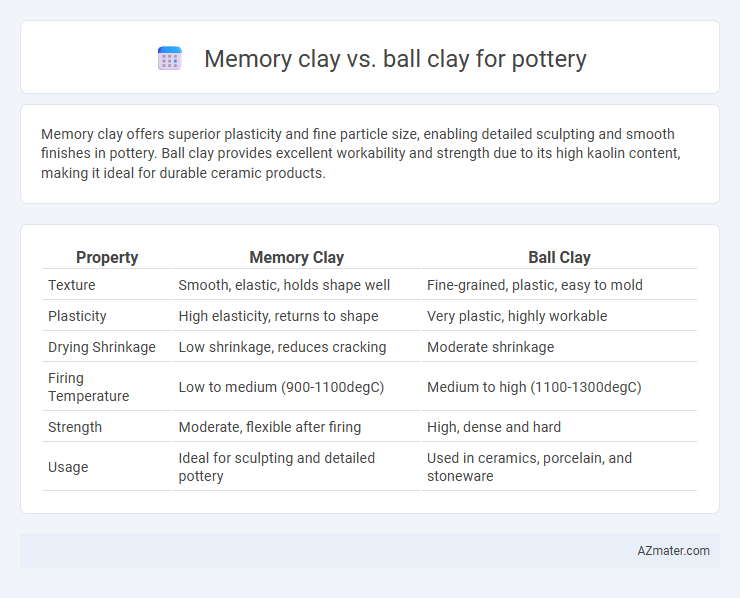 Memory clay vs. ball clay for pottery

Memory clay offers superior plasticity and fine particle size, enabling detailed sculpting and smooth finishes in pottery. Ball clay provides excellent workability and strength due to its high kaolin content, making it ideal for durable ceramic products.

| Property | Memory Clay | Ball Clay |
|---|---|---|
| Texture | Smooth, elastic, holds shape well | Fine-grained, plastic, easy to mold |
| Plasticity | High elasticity, returns to shape | Very plastic, highly workable |
| Drying Shrinkage | Low shrinkage, reduces cracking | Moderate shrinkage |
| Firing Temperature | Low to medium (900-1100degC) | Medium to high (1100-1300degC) |
| Strength | Moderate, flexible after firing | High, dense and hard |
| Usage | Ideal for sculpting and detailed pottery | Used in ceramics, porcelain, and stoneware |

AZmater.com