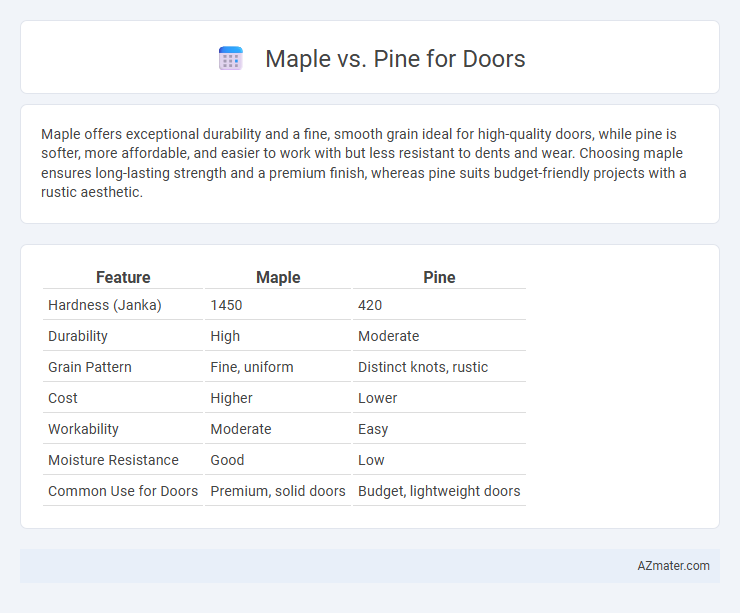 Maple vs. Pine for Doors

Maple offers exceptional durability and a fine, smooth grain ideal for high-quality doors, while pine is softer, more affordable, and easier to work with but less resistant to dents and wear. Choosing maple ensures long-lasting strength and a premium finish, whereas pine suits budget-friendly projects with a rustic aesthetic.

| Feature | Maple | Pine |
|---|---|---|
| Hardness (Janka) | 1450 | 420 |
| Durability | High | Moderate |
| Grain Pattern | Fine, uniform | Distinct knots, rustic |
| Cost | Higher | Lower |
| Workability | Moderate | Easy |
| Moisture Resistance | Good | Low |
| Common Use for Doors | Premium, solid doors | Budget, lightweight doors |

AZmater.com