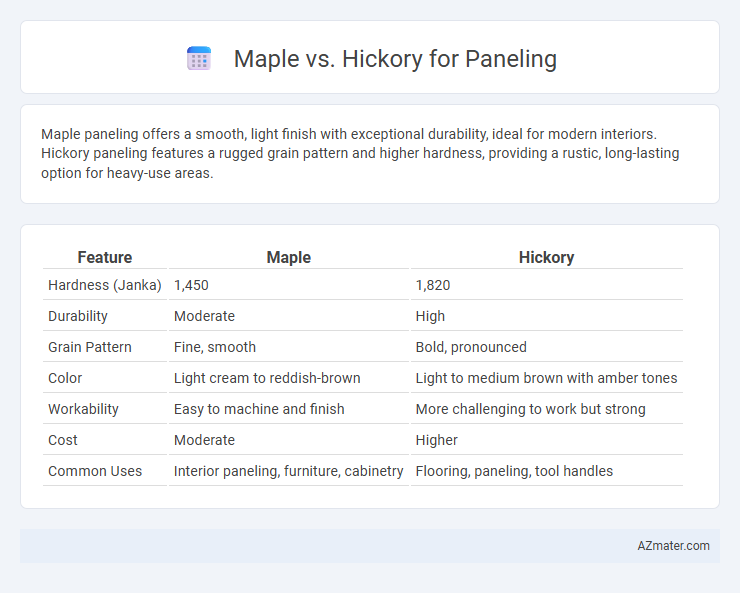 Maple vs. Hickory for Paneling

Maple paneling offers a smooth, light finish with exceptional durability, ideal for modern interiors. Hickory paneling features a rugged grain pattern and higher hardness, providing a rustic, long-lasting option for heavy-use areas.

| Feature | Maple | Hickory |
|---|---|---|
| Hardness (Janka) | 1,450 | 1,820 |
| Durability | Moderate | High |
| Grain Pattern | Fine, smooth | Bold, pronounced |
| Color | Light cream to reddish-brown | Light to medium brown with amber tones |
| Workability | Easy to machine and finish | More challenging to work but strong |
| Cost | Moderate | Higher |
| Common Uses | Interior paneling, furniture, cabinetry | Flooring, paneling, tool handles |

AZmater.com