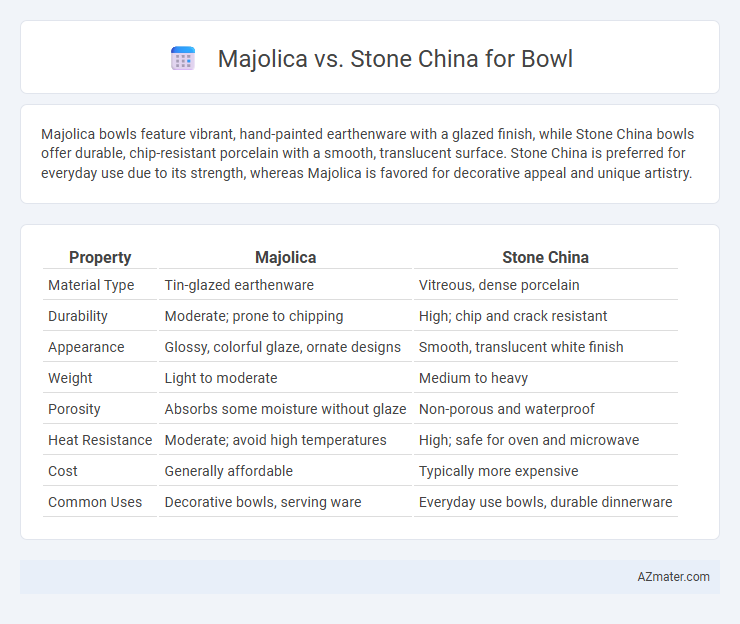 Majolica vs. Stone China for Bowl

Majolica bowls feature vibrant, hand-painted earthenware with a glazed finish, while Stone China bowls offer durable, chip-resistant porcelain with a smooth, translucent surface. Stone China is preferred for everyday use due to its strength, whereas Majolica is favored for decorative appeal and unique artistry.

| Property | Majolica | Stone China |
|---|---|---|
| Material Type | Tin-glazed earthenware | Vitreous, dense porcelain |
| Durability | Moderate; prone to chipping | High; chip and crack resistant |
| Appearance | Glossy, colorful glaze, ornate designs | Smooth, translucent white finish |
| Weight | Light to moderate | Medium to heavy |
| Porosity | Absorbs some moisture without glaze | Non-porous and waterproof |
| Heat Resistance | Moderate; avoid high temperatures | High; safe for oven and microwave |
| Cost | Generally affordable | Typically more expensive |
| Common Uses | Decorative bowls, serving ware | Everyday use bowls, durable dinnerware |

AZmater.com