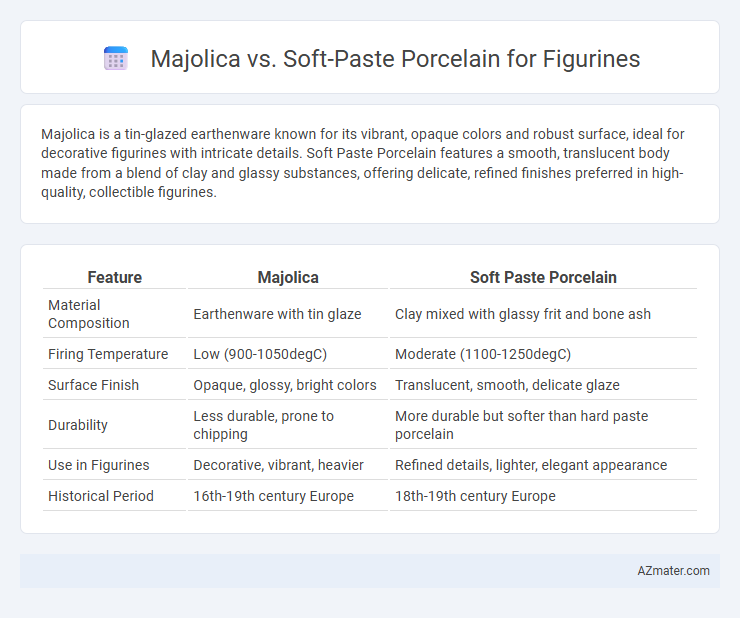 Majolica vs. Soft-Paste Porcelain for Figurines

Majolica is a tin-glazed earthenware known for its vibrant, opaque colors and robust surface, ideal for decorative figurines with intricate details. Soft Paste Porcelain features a smooth, translucent body made from a blend of clay and glassy substances, offering delicate, refined finishes preferred in high-quality, collectible figurines.

| Feature | Majolica | Soft Paste Porcelain |
|---|---|---|
| Material Composition | Earthenware with tin glaze | Clay mixed with glassy frit and bone ash |
| Firing Temperature | Low (900-1050degC) | Moderate (1100-1250degC) |
| Surface Finish | Opaque, glossy, bright colors | Translucent, smooth, delicate glaze |
| Durability | Less durable, prone to chipping | More durable but softer than hard paste porcelain |
| Use in Figurines | Decorative, vibrant, heavier | Refined details, lighter, elegant appearance |
| Historical Period | 16th-19th century Europe | 18th-19th century Europe |

AZmater.com